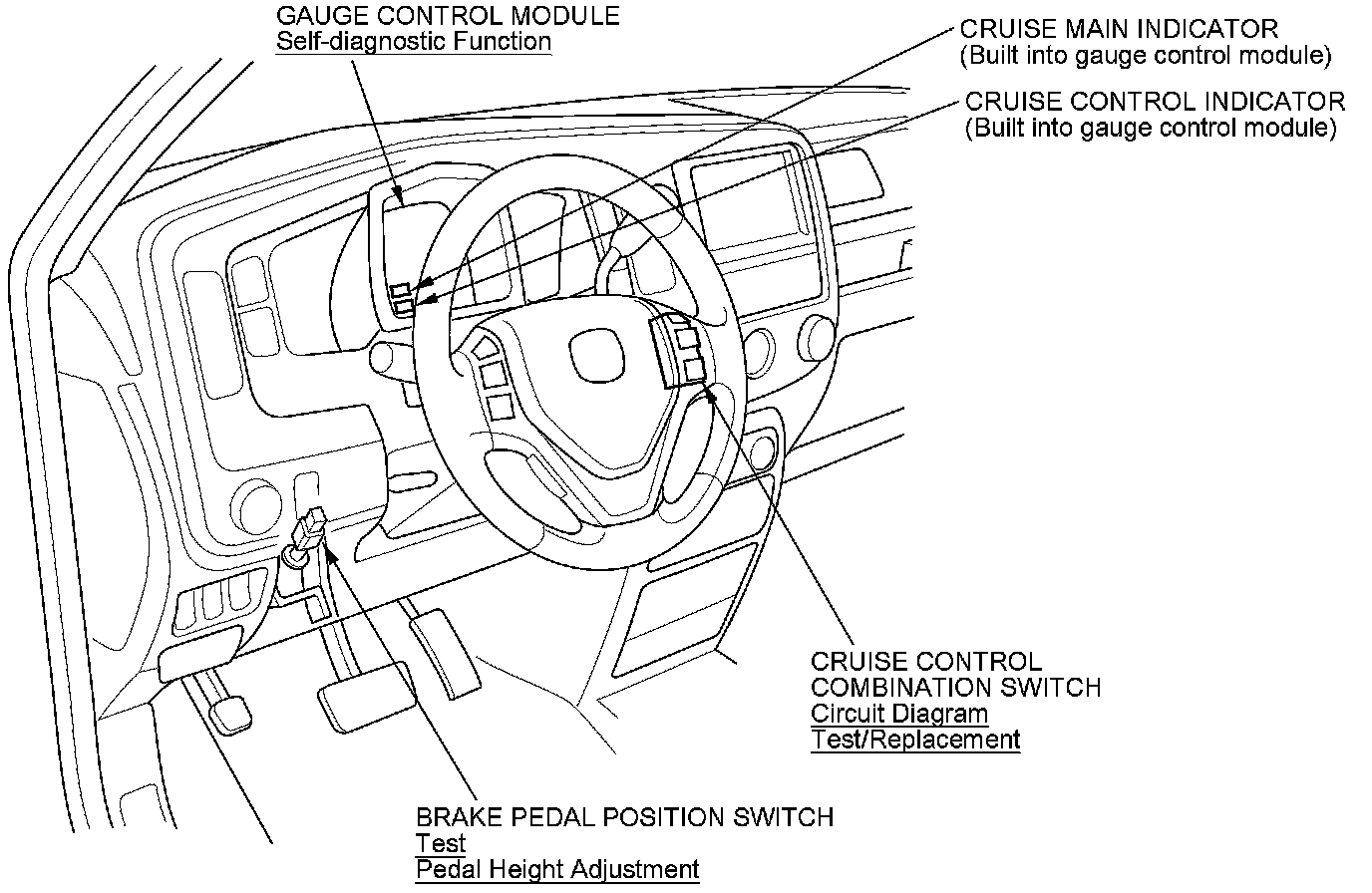 GAUGE CONTROL MODULE
Self-diagnostic Function

CRUISE MAIN INDICATOR
(Built into gauge control module)

CRUISE CONTROL INDICATOR
(Built into gauge control module)

CRUISE CONTROL
COMBINATION SWITCH
Circuit Diagram
Test/Replacement

BRAKE PEDAL POSITION SWITCH
Test
Pedal Height Adjustment