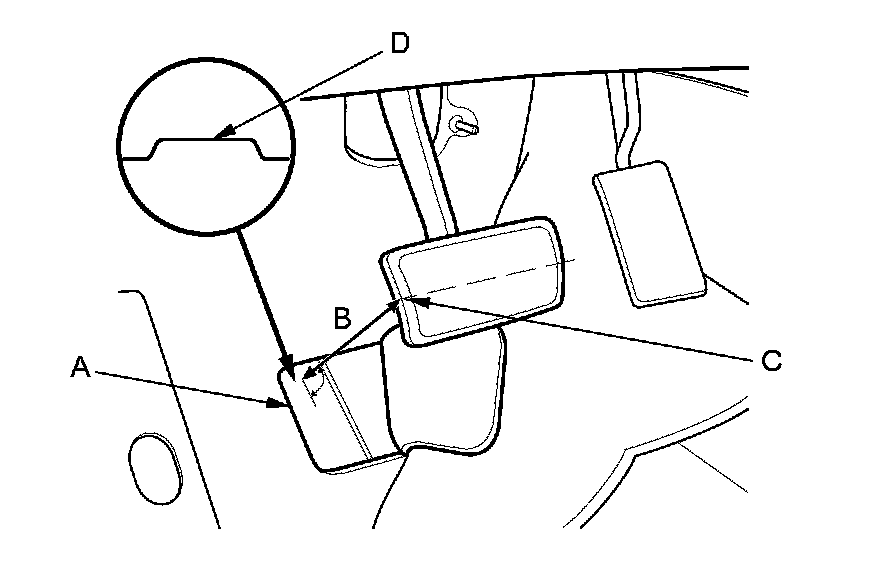 D
B
C
A