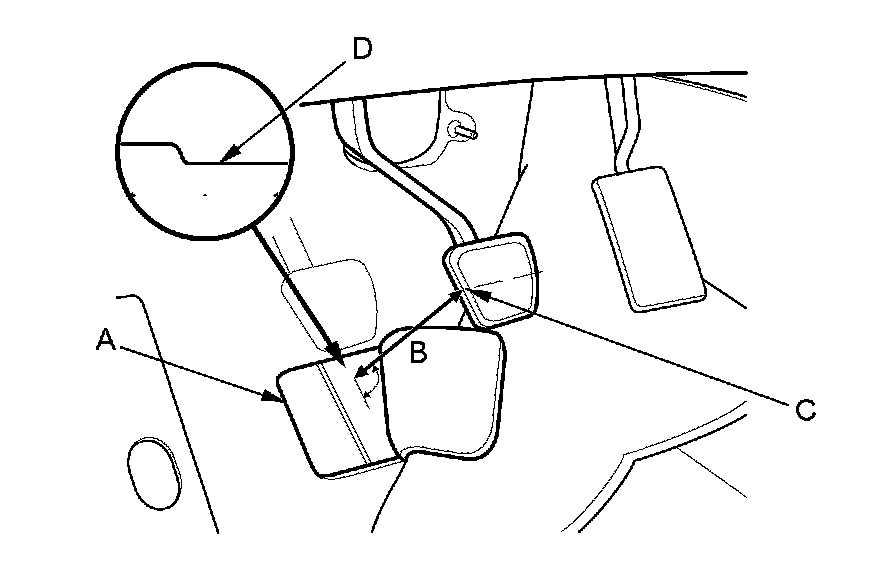 D
A
B
C