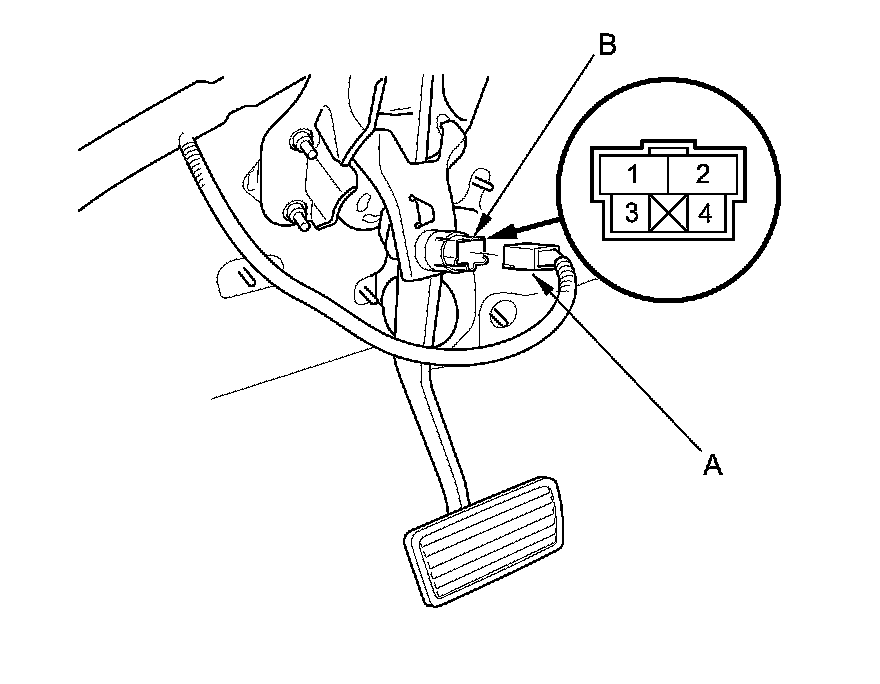 B

1 2
3 4

A