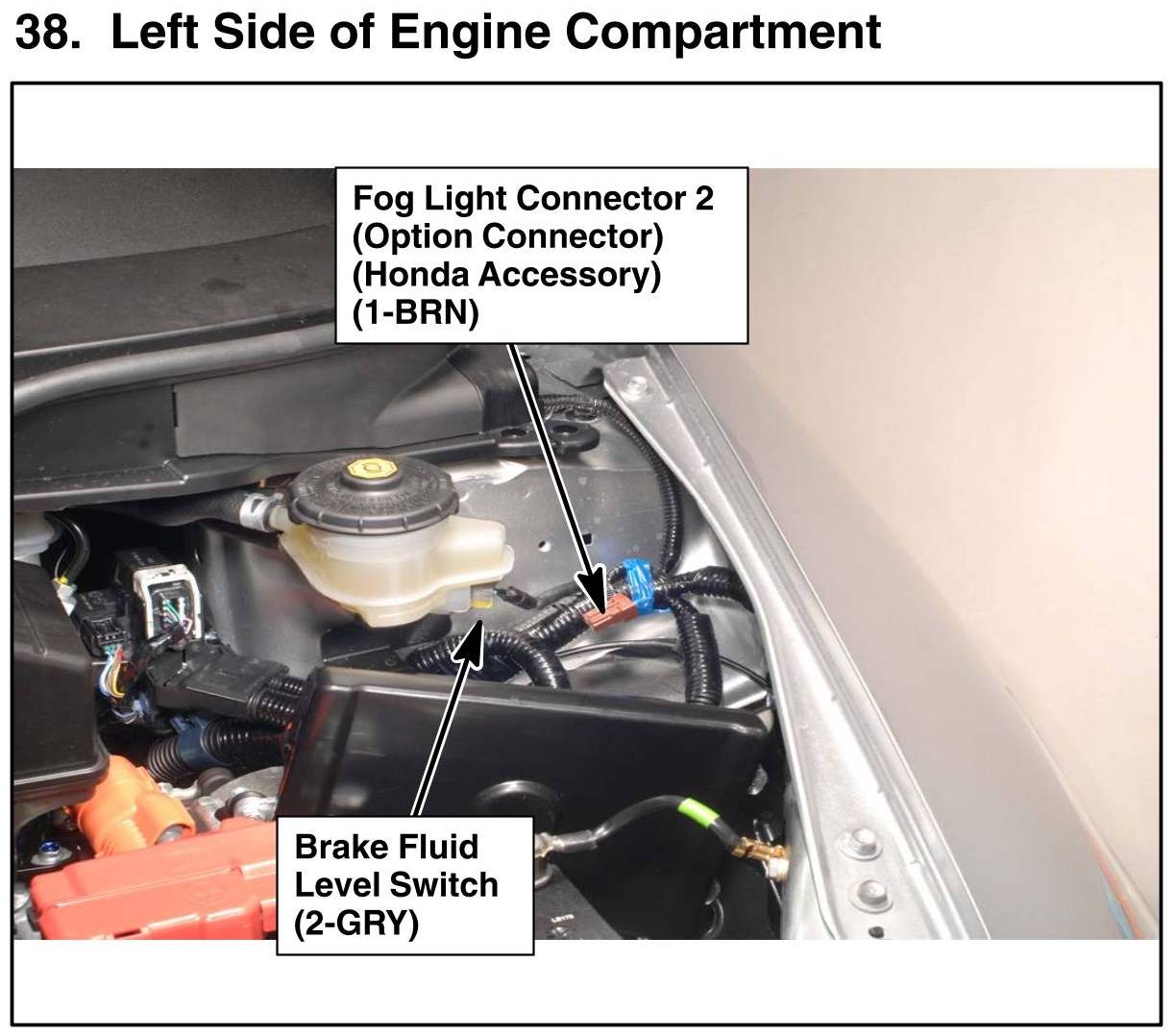 38. Left Side of Engine Compartment

Fog Light Connector 2
(Option Connector)
(Honda Accessory)
(1-BRN)

Brake Fluid
Level Switch
(2-GRY)