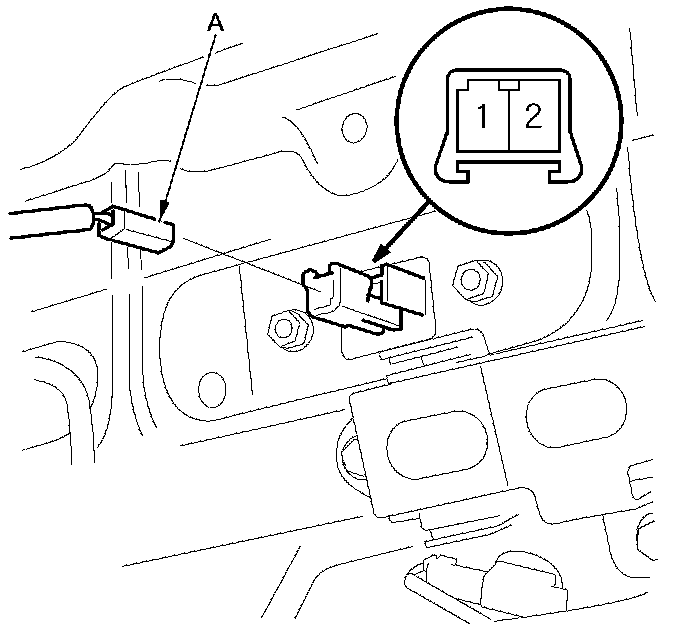 A
1 2