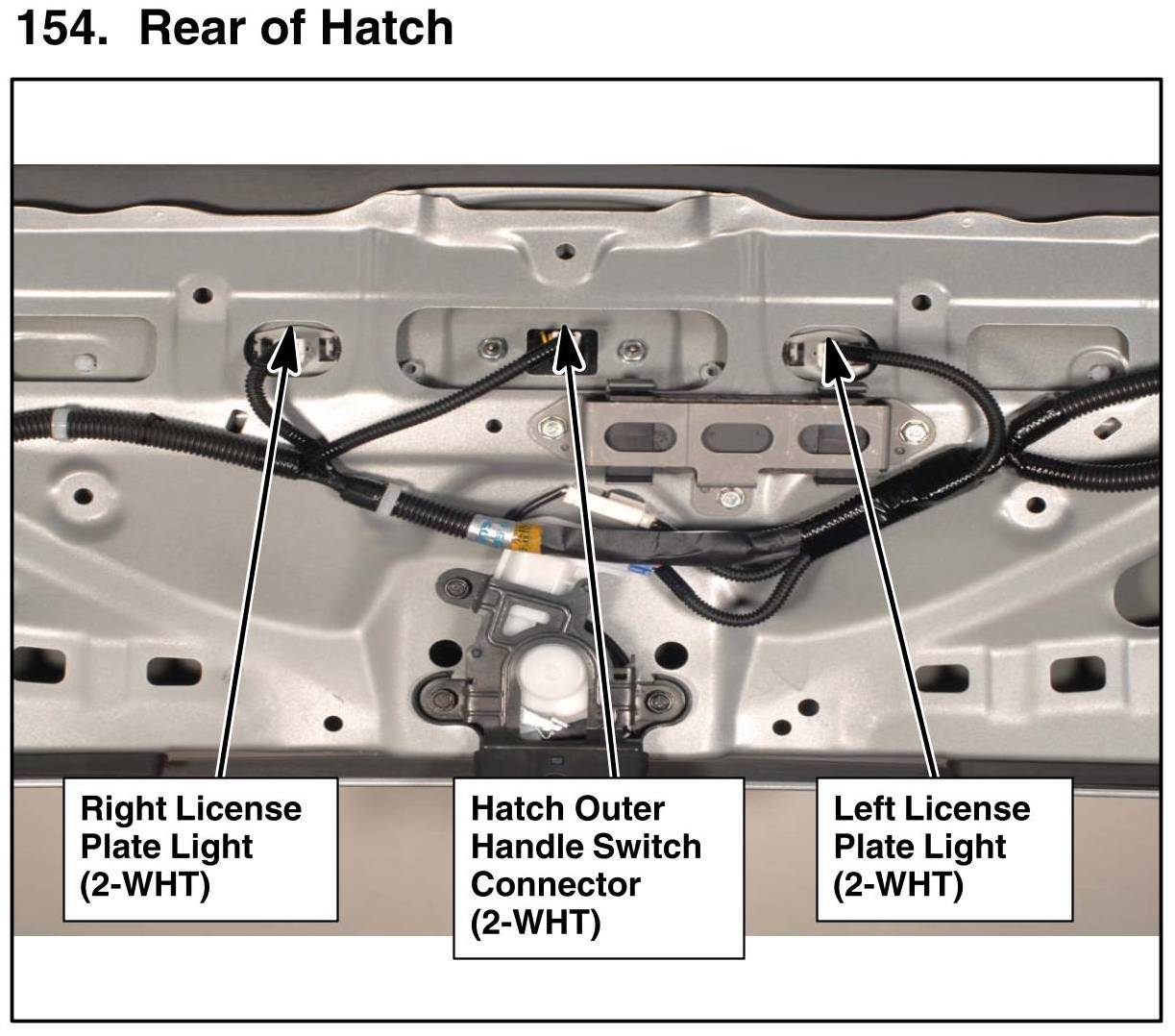 154. Rear of Hatch

Right License Plate Light (2-WHT)

Hatch Outer Handle Switch Connector (2-WHT)

Left License Plate Light (2-WHT)