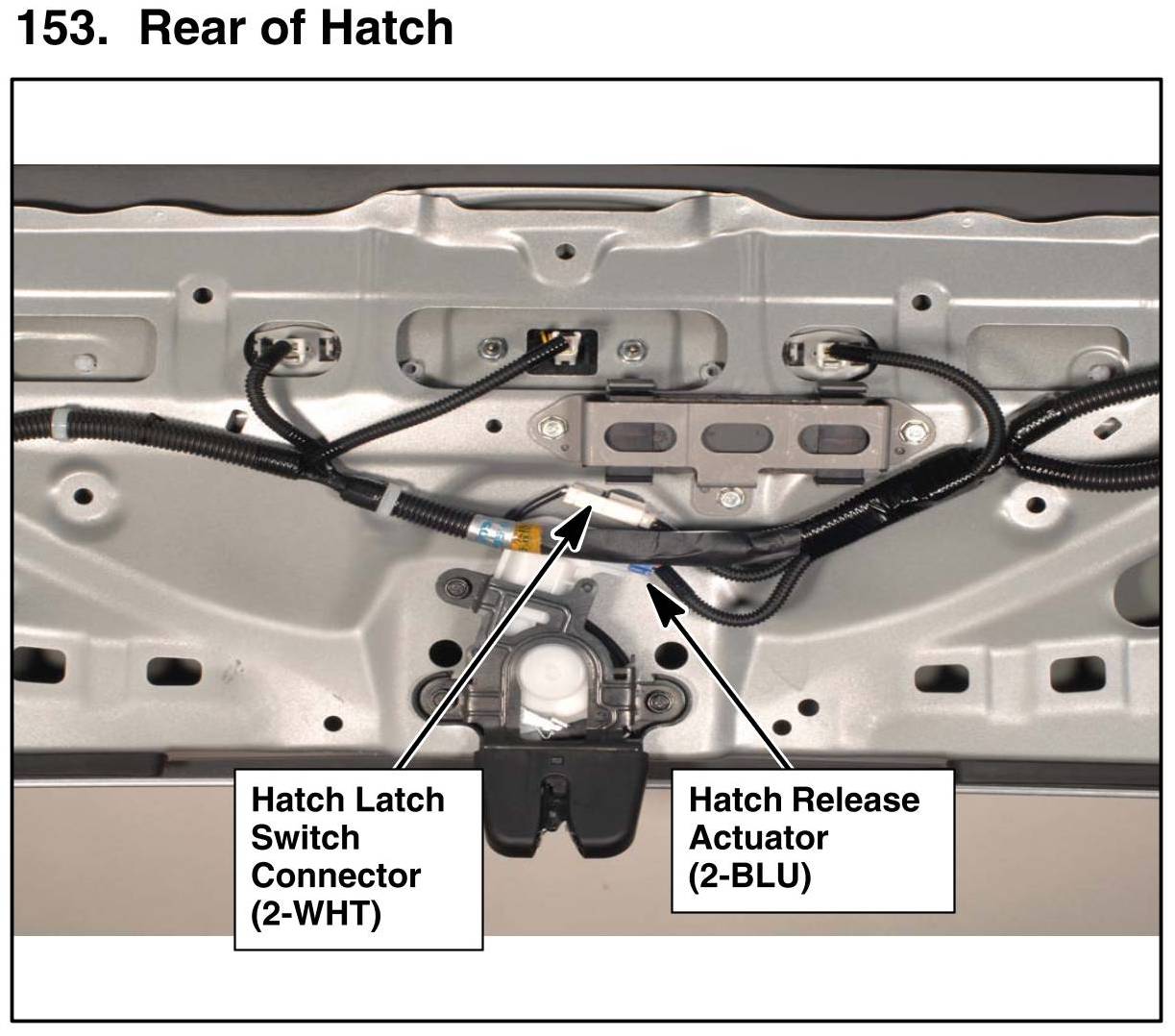 153. Rear of Hatch

Hatch Latch Switch Connector (2-WHT)

Hatch Release Actuator (2-BLU)