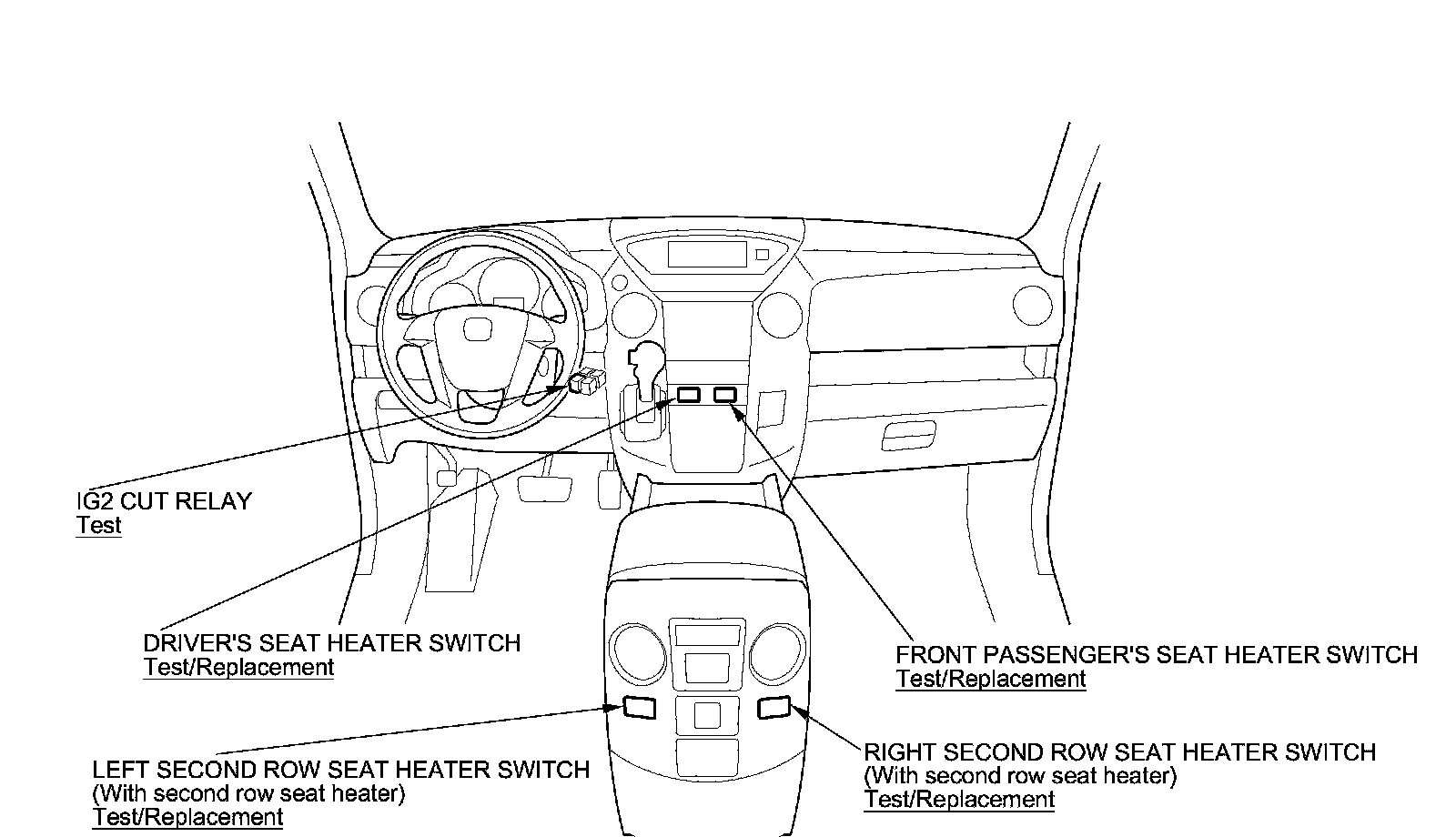 IG2 CUT RELAY
Test

DRIVER'S SEAT HEATER SWITCH
Test/Replacement

FRONT PASSENGER'S SEAT HEATER SWITCH
Test/Replacement

LEFT SECOND ROW SEAT HEATER SWITCH
(With second row seat heater)
Test/Replacement

RIGHT SECOND ROW SEAT HEATER SWITCH
(With second row seat heater)
Test/Replacement