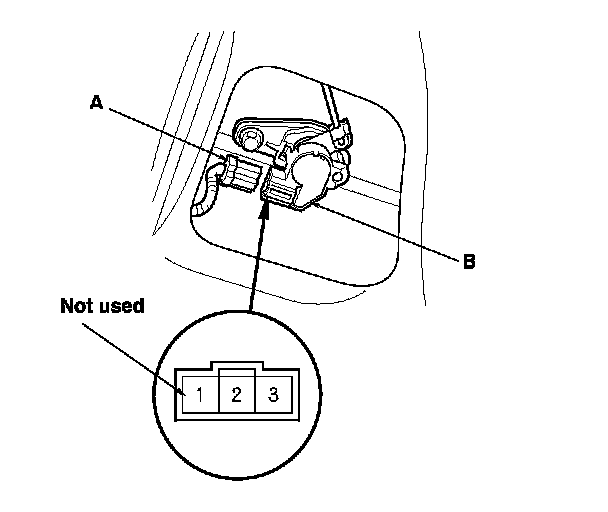 A

B

Not used

1 2 3