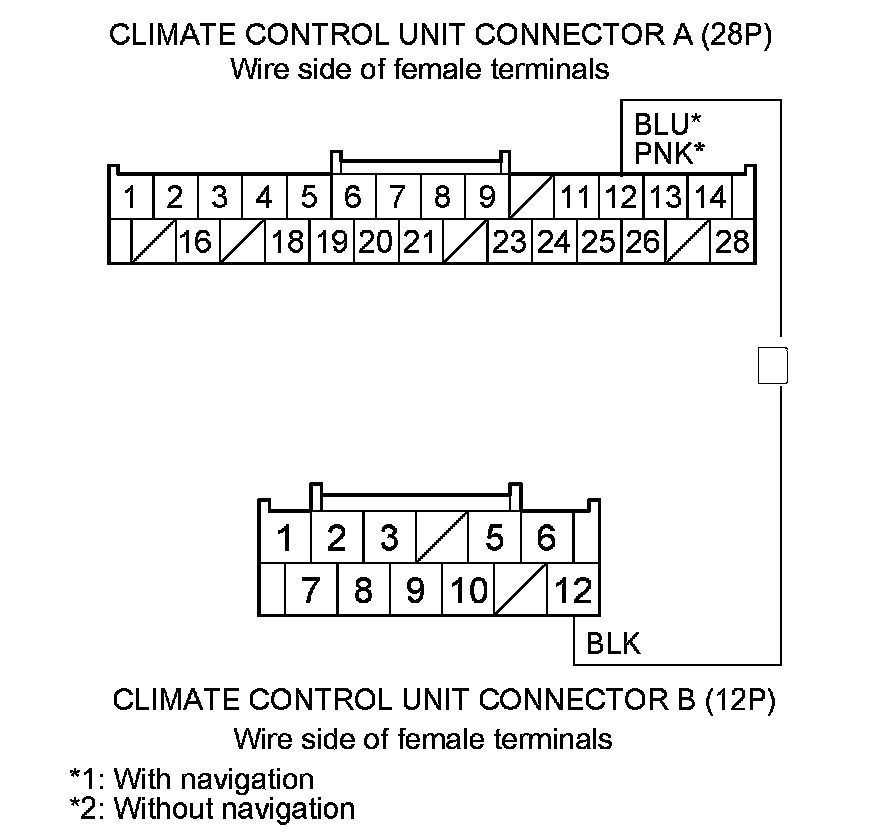 CLIMATE CONTROL UNIT CONNECTOR A (28P)
Wire side of female terminals

BLU*
PNK*

1 2 3 4 5 6 7 8 9 11 12 13 14
16 18 19 20 21 23 24 25 26 28

1 2 3 5 6
7 8 9 10 12

BLK

CLIMATE CONTROL UNIT CONNECTOR B (12P)
Wire side of female terminals

*1: With navigation
*2: Without navigation