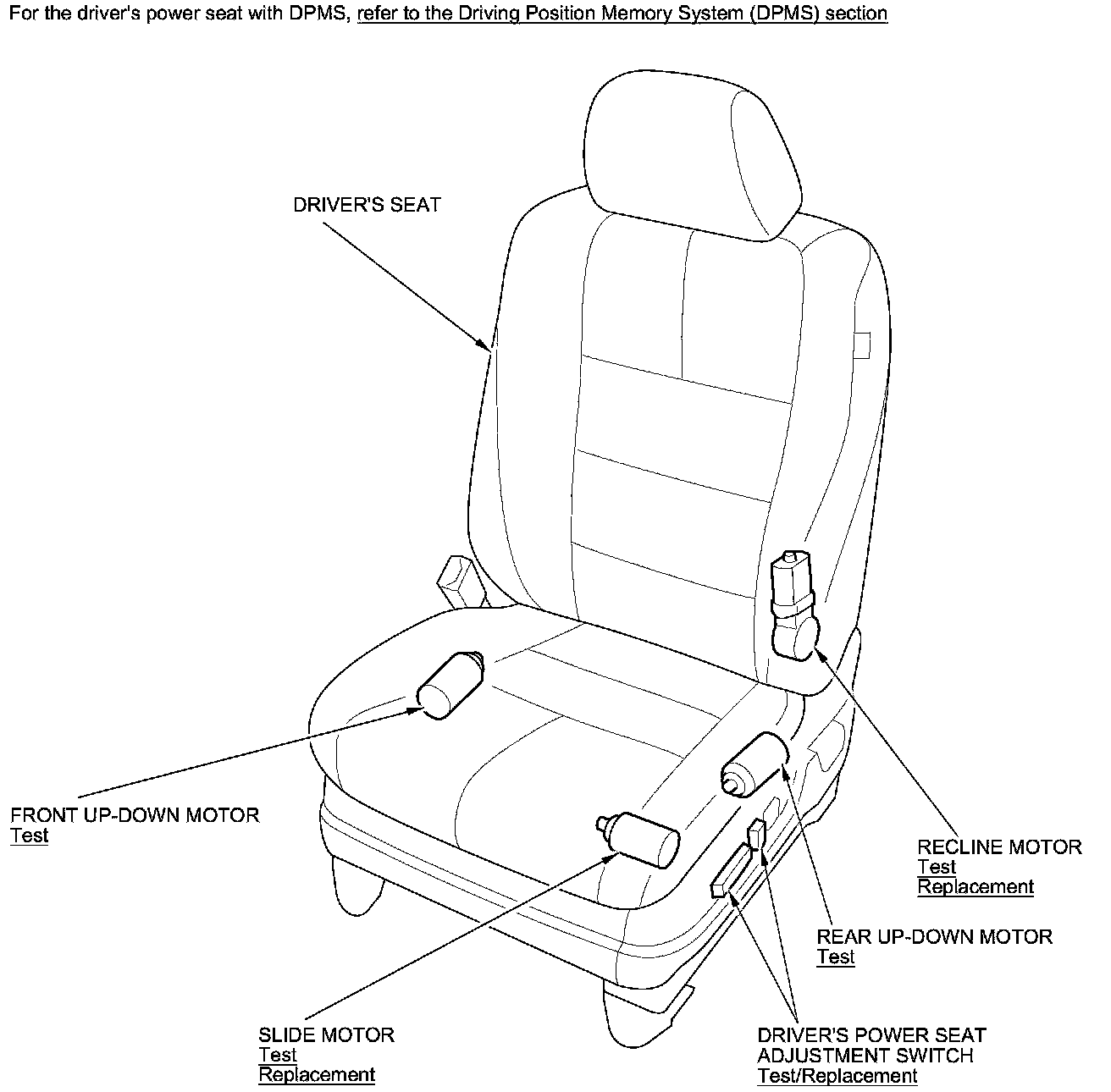 For the driver's power seat with DPMS, refer to the Driving Position Memory System (DPMS) section

DRIVER'S SEAT

FRONT UP-DOWN MOTOR
Test

RECLINE MOTOR
Test
Replacement

REAR UP-DOWN MOTOR
Test

SLIDE MOTOR
Test
Replacement

DRIVER'S POWER SEAT
ADJUSTMENT SWITCH
Test/Replacement