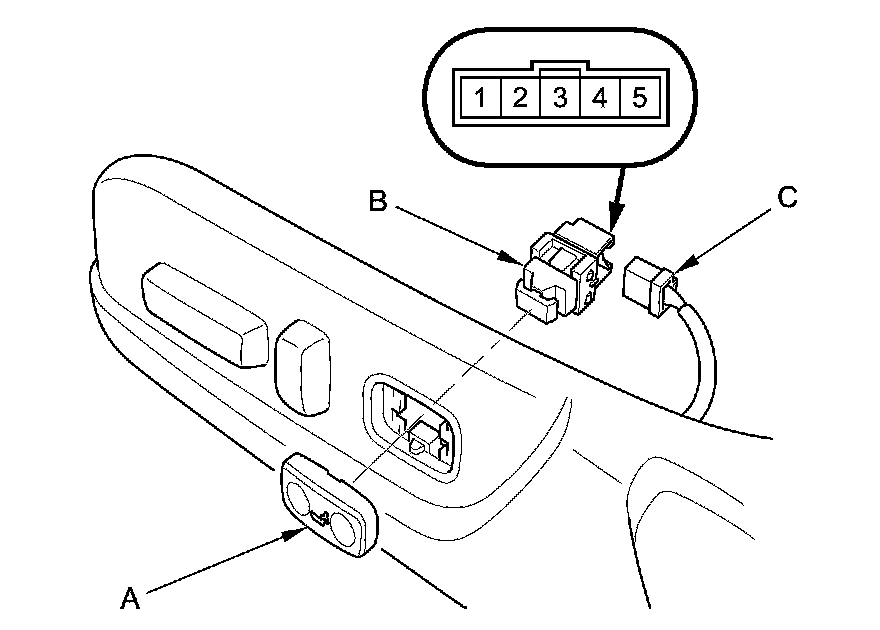 1 2 3 4 5

B

C

A