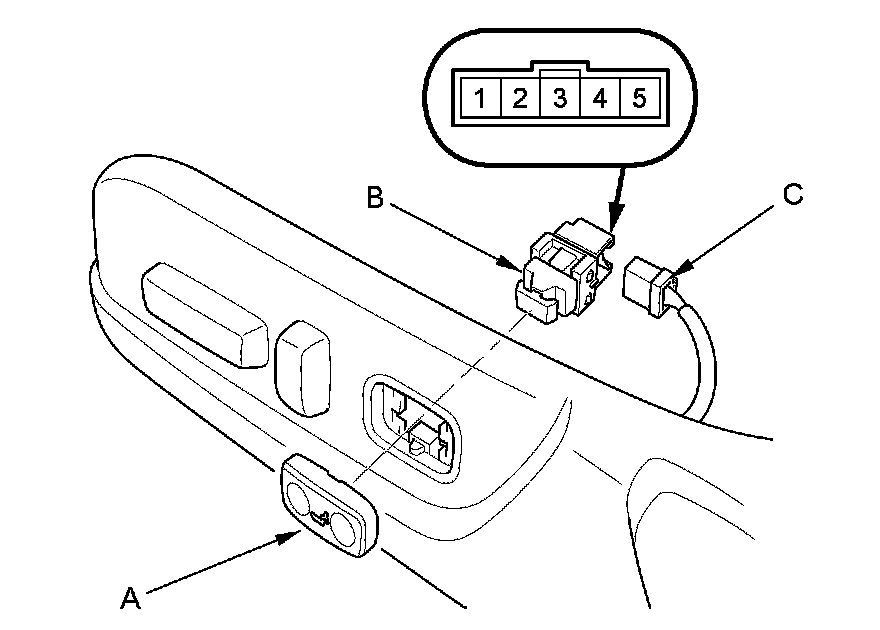 1 2 3 4 5

B

C

A