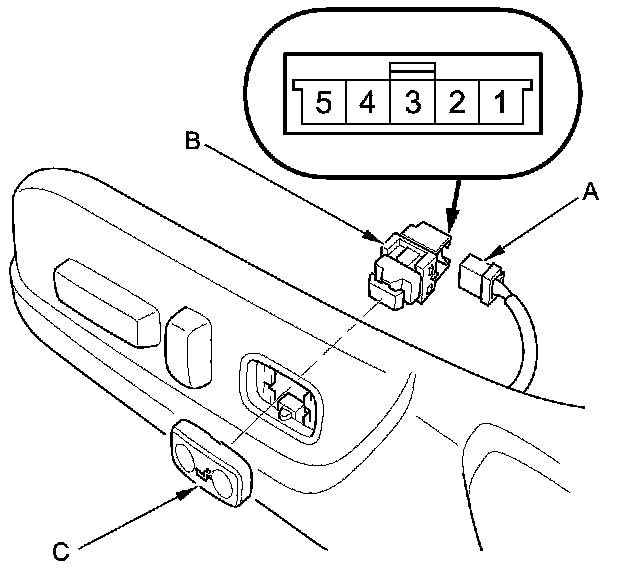 5 4 3 2 1

B

A

C