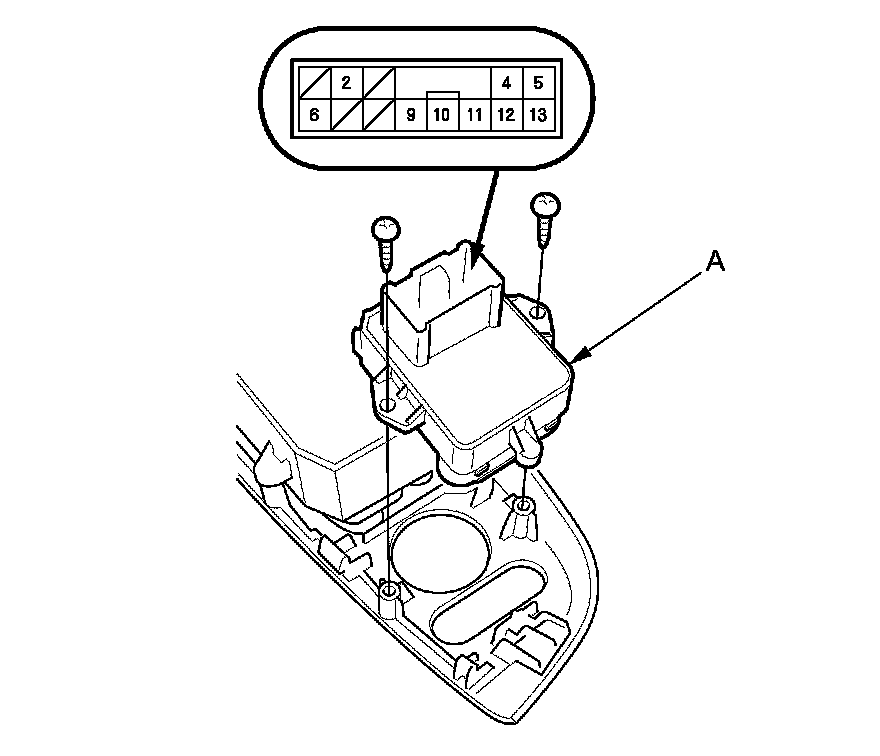 2 4 5
6 9 10 11 12 13
A