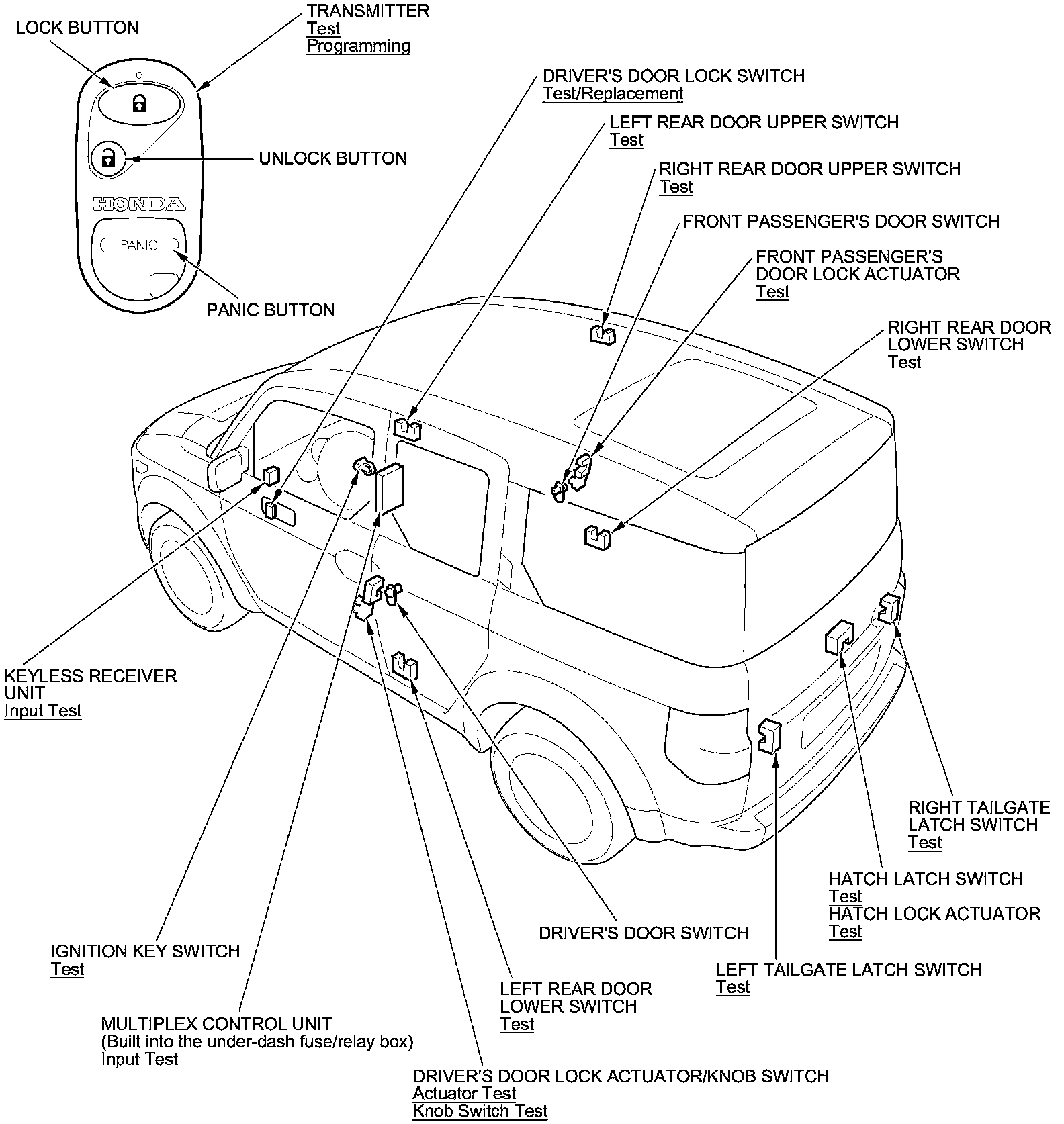 LOCK BUTTON

TRANSMITTER
Test
Programming

UNLOCK BUTTON

HONDA

PANIC

PANIC BUTTON

DRIVER'S DOOR LOCK SWITCH
Test/Replacement

LEFT REAR DOOR UPPER SWITCH
Test

RIGHT REAR DOOR UPPER SWITCH
Test

FRONT PASSENGER'S DOOR SWITCH

FRONT PASSENGER'S DOOR LOCK ACTUATOR
Test

RIGHT REAR DOOR LOWER SWITCH
Test

KEYLESS RECEIVER UNIT
Input Test

RIGHT TAILGATE LATCH SWITCH
Test

HATCH LATCH SWITCH
Test
HATCH LOCK ACTUATOR
Test

DRIVER'S DOOR SWITCH

IGNITION KEY SWITCH
Test

LEFT TAILGATE LATCH SWITCH
Test

LEFT REAR DOOR LOWER SWITCH
Test

MULTIPLEX CONTROL UNIT
(Built into the under-dash fuse/relay box)
Input Test

DRIVER'S DOOR LOCK ACTUATOR/KNOB SWITCH
Actuator Test
Knob Switch Test