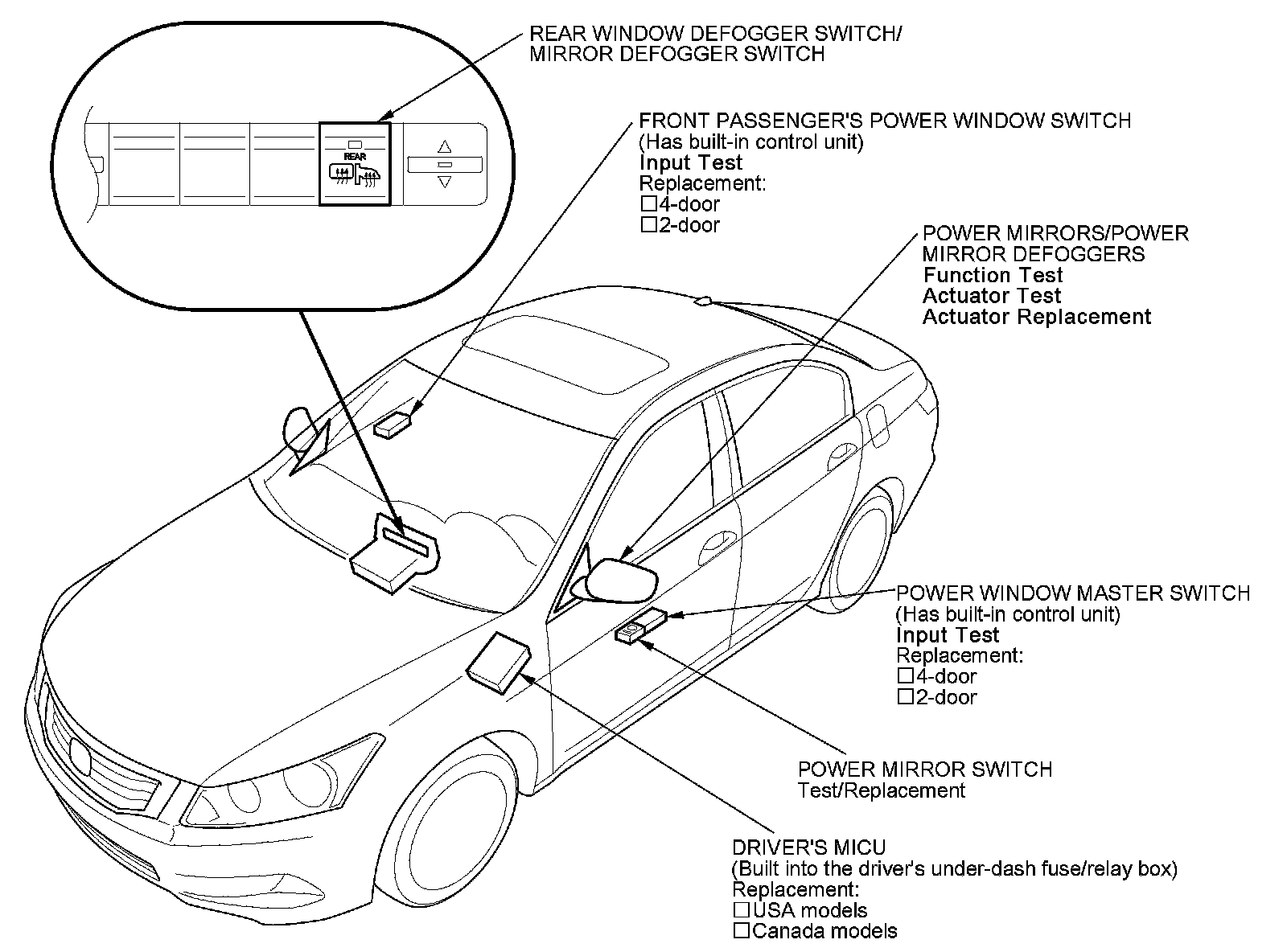 REAR WINDOW DEFOGGER SWITCH/
MIRROR DEFOGGER SWITCH

REAR

FRONT PASSENGER'S POWER WINDOW SWITCH
(Has built-in control unit)
Input Test
Replacement:
☐4-door
☐2-door

POWER MIRRORS/POWER
MIRROR DEFOGGERS
Function Test
Actuator Test
Actuator Replacement

POWER WINDOW MASTER SWITCH
(Has built-in control unit)
Input Test
Replacement:
☐4-door
☐2-door

POWER MIRROR SWITCH
Test/Replacement

DRIVER'S MICU
(Built into the driver's under-dash fuse/relay box)
Replacement:
☐USA models
☐Canada models