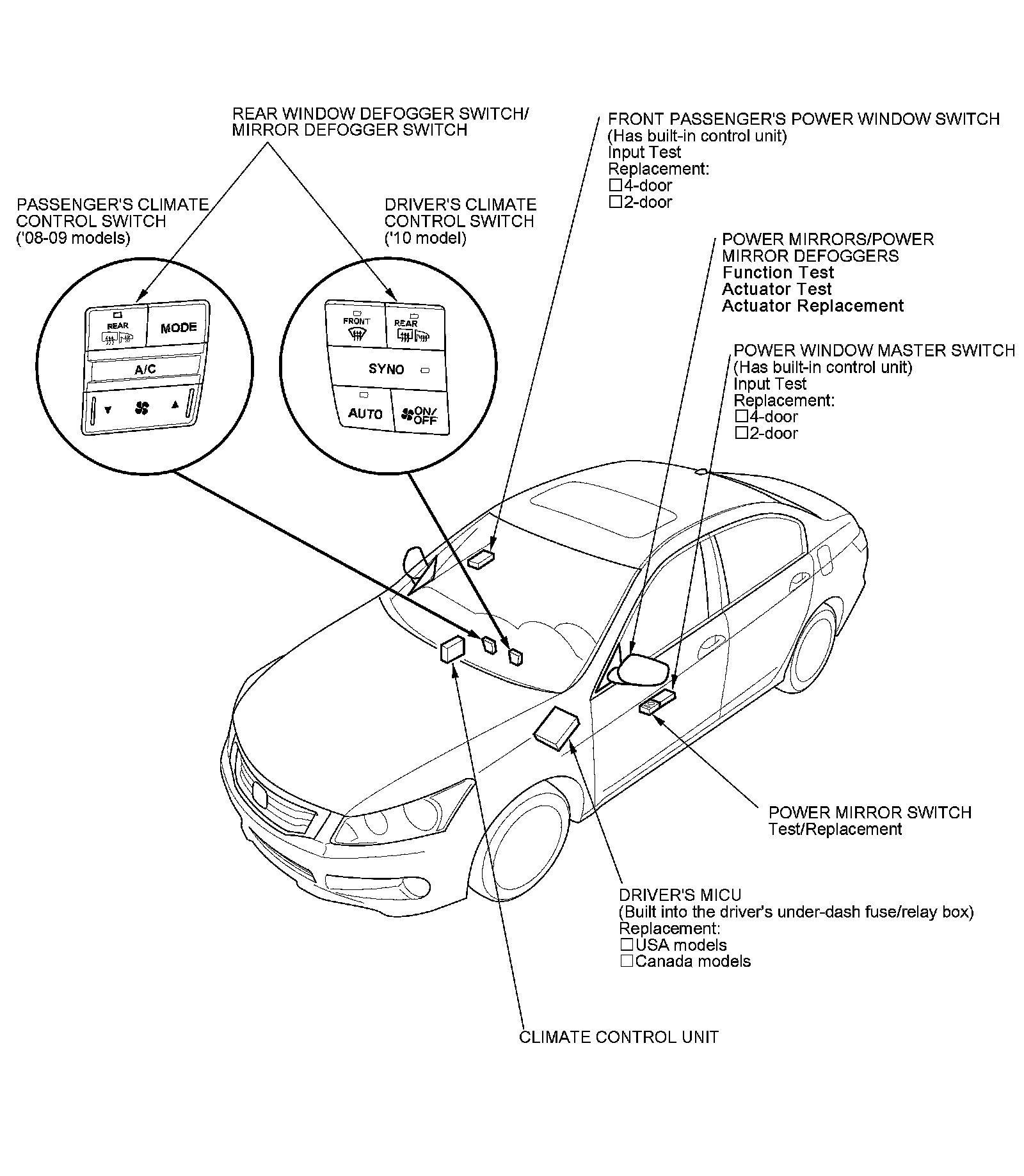 REAR WINDOW DEFOGGER SWITCH/
MIRROR DEFOGGER SWITCH

PASSENGER'S CLIMATE
CONTROL SWITCH
('08-09 models)

REAR

MODE

A/C

DRIVER'S CLIMATE
CONTROL SWITCH
('10 model)

FRONT

REAR

SYNC

AUTO

ON/
OFF

FRONT PASSENGER'S POWER WINDOW SWITCH
(Has built-in control unit)
Input Test
Replacement:
☐4-door
☐2-door

POWER MIRRORS/POWER
MIRROR DEFOGGERS
Function Test
Actuator Test
Actuator Replacement

POWER WINDOW MASTER SWITCH
(Has built-in control unit)
Input Test
Replacement:
☐4-door
☐2-door

POWER MIRROR SWITCH
Test/Replacement

DRIVER'S MICU
(Built into the driver's under-dash fuse/relay box)
Replacement:
☐USA models
☐Canada models

CLIMATE CONTROL UNIT