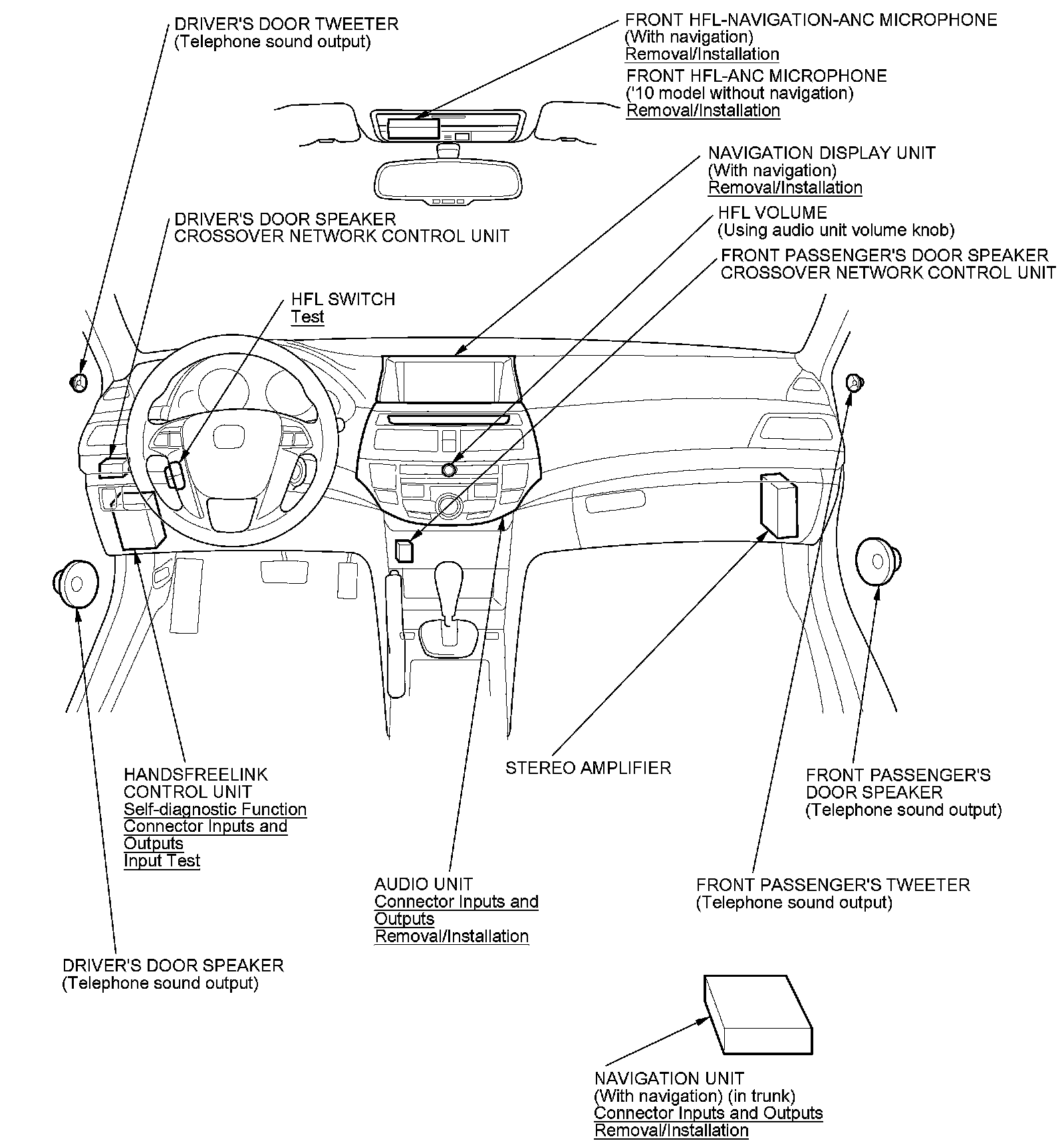 DRIVER'S DOOR TWEETER
(Telephone sound output)

FRONT HFL-NAVIGATION-ANC MICROPHONE
(With navigation)
Removal/Installation

FRONT HFL-ANC MICROPHONE
('10 model without navigation)
Removal/Installation

NAVIGATION DISPLAY UNIT
(With navigation)
Removal/Installation

DRIVER'S DOOR SPEAKER
CROSSOVER NETWORK CONTROL UNIT

HFL VOLUME
(Using audio unit volume knob)

FRONT PASSENGER'S DOOR SPEAKER
CROSSOVER NETWORK CONTROL UNIT

HFL SWITCH
Test

HANDSFREELINK
CONTROL UNIT
Self-diagnostic Function
Connector Inputs and Outputs
Input Test

STEREO AMPLIFIER

FRONT PASSENGER'S
DOOR SPEAKER
(Telephone sound output)

AUDIO UNIT
Connector Inputs and Outputs
Removal/Installation

FRONT PASSENGER'S TWEETER
(Telephone sound output)

DRIVER'S DOOR SPEAKER
(Telephone sound output)

NAVIGATION UNIT
(With navigation) (in trunk)
Connector Inputs and Outputs
Removal/Installation