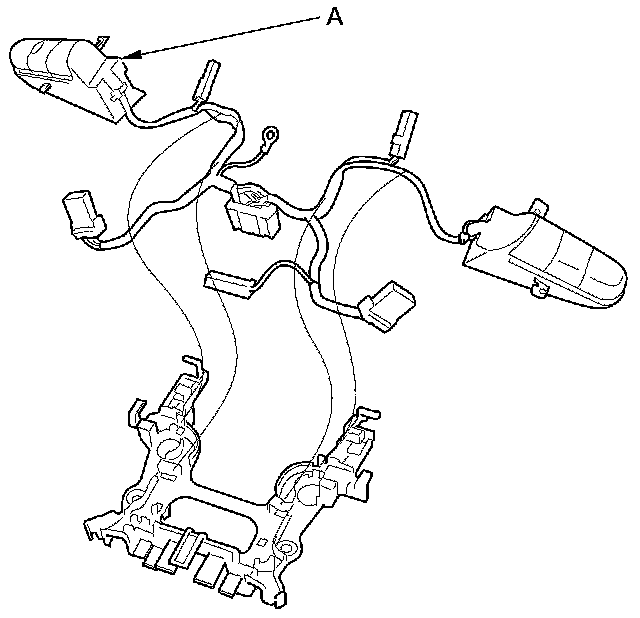 A