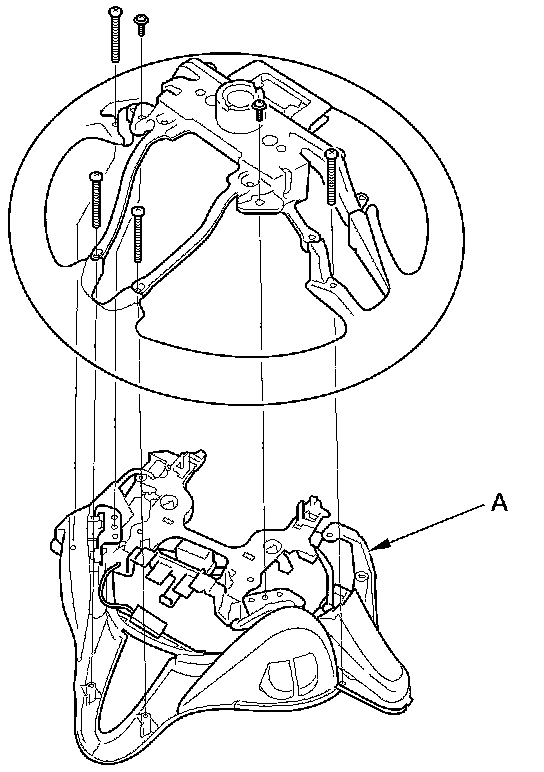 A