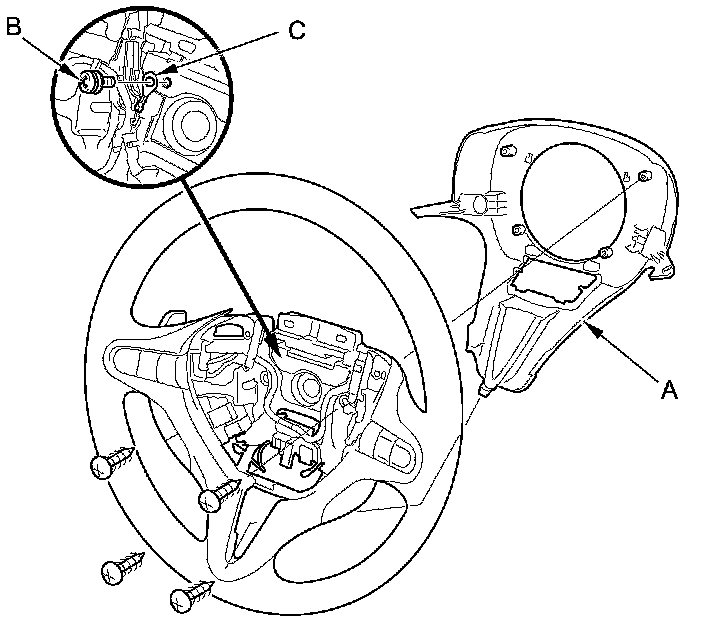 B
C
A