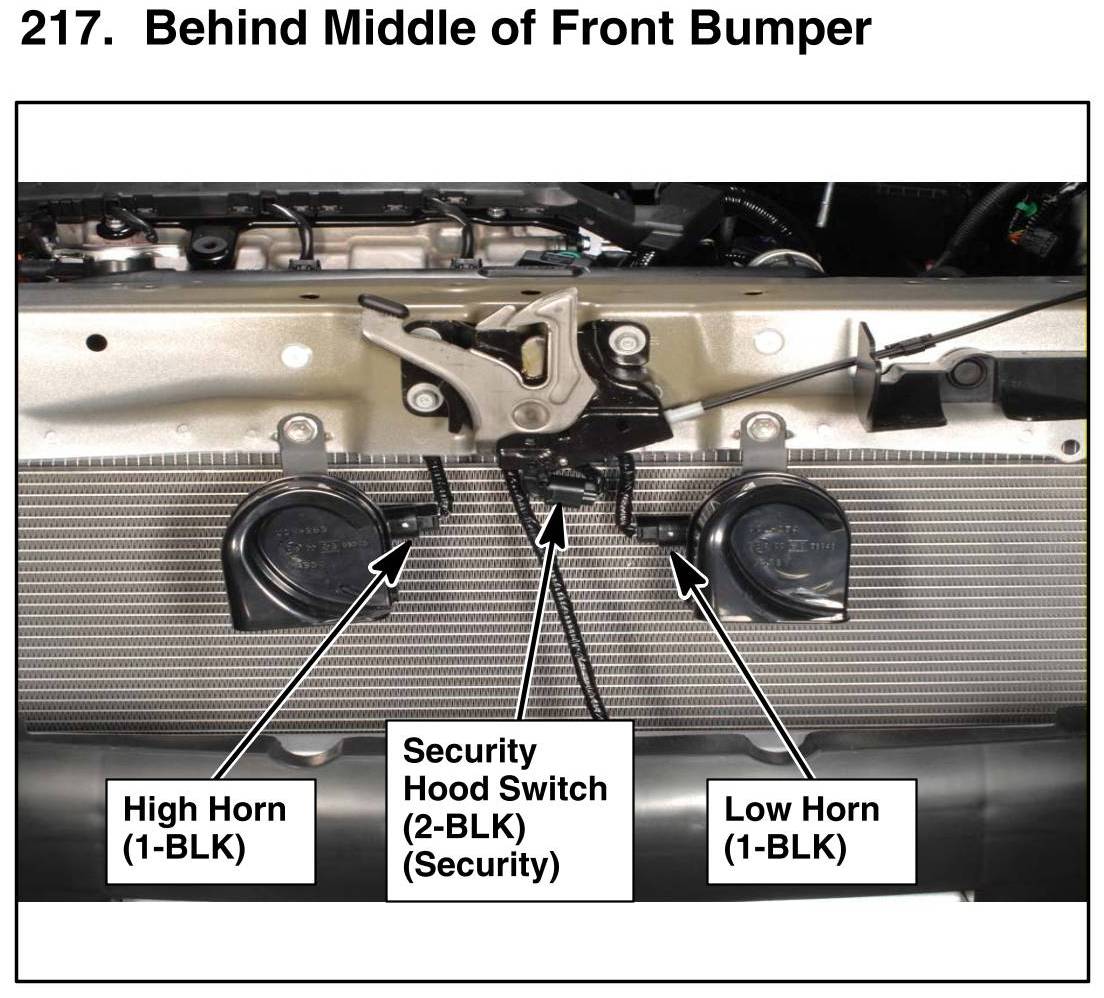 217. Behind Middle of Front Bumper

High Horn
(1-BLK)

Security
Hood Switch
(2-BLK)
(Security)

Low Horn
(1-BLK)