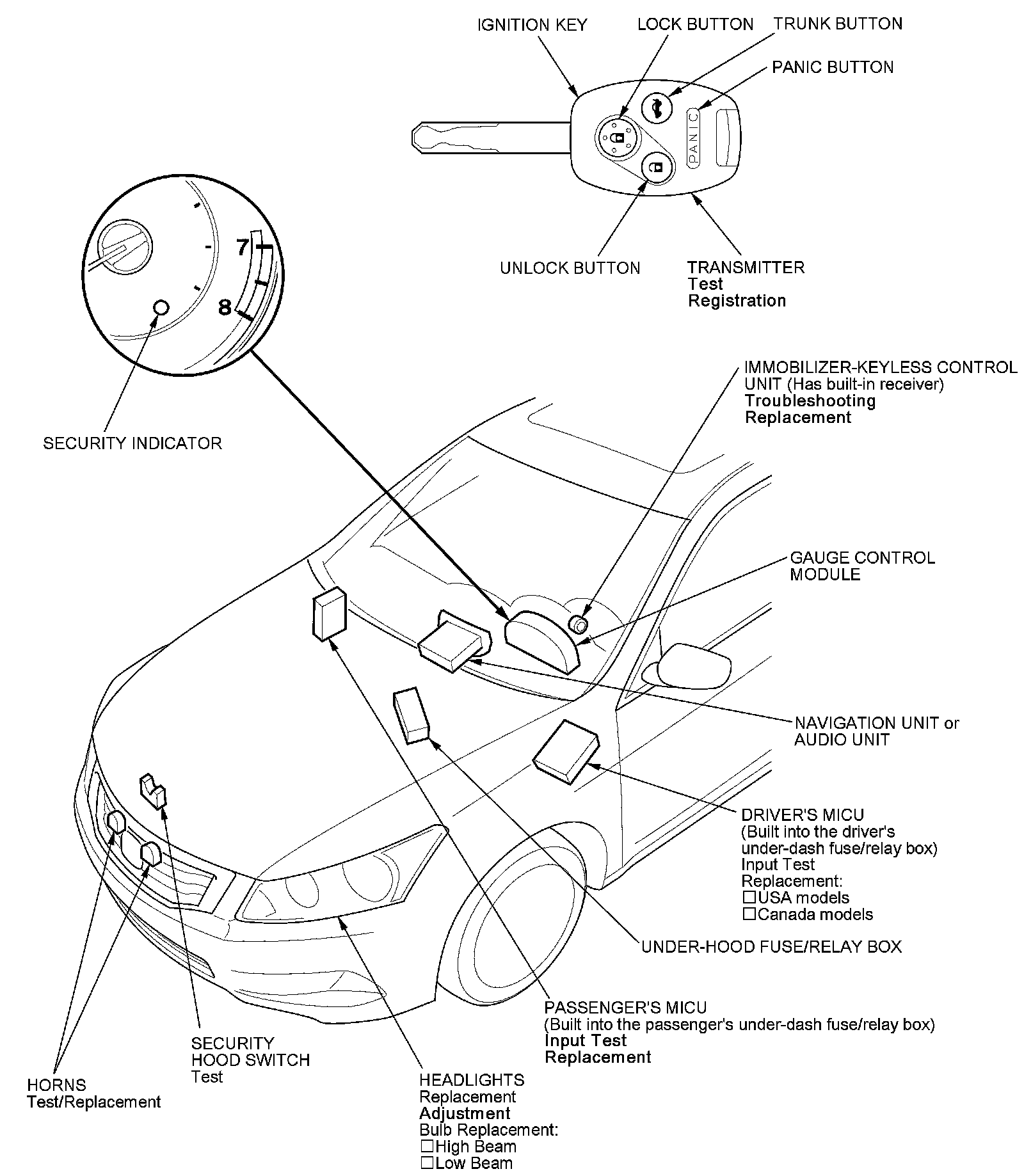 IGNITION KEY

LOCK BUTTON

TRUNK BUTTON

PANIC BUTTON

PANIC

UNLOCK BUTTON

TRANSMITTER
Test
Registration

7

8

SECURITY INDICATOR

IMMOBILIZER-KEYLESS CONTROL UNIT (Has built-in receiver)
Troubleshooting
Replacement

GAUGE CONTROL MODULE

NAVIGATION UNIT or AUDIO UNIT

DRIVER'S MICU
(Built into the driver's under-dash fuse/relay box)
Input Test
Replacement:
☐USA models
☐Canada models

UNDER-HOOD FUSE/RELAY BOX

PASSENGER'S MICU
(Built into the passenger's under-dash fuse/relay box)
Input Test
Replacement

SECURITY HOOD SWITCH
Test

HORNS
Test/Replacement

HEADLIGHTS
Replacement
Adjustment
Bulb Replacement:
☐High Beam
☐Low Beam