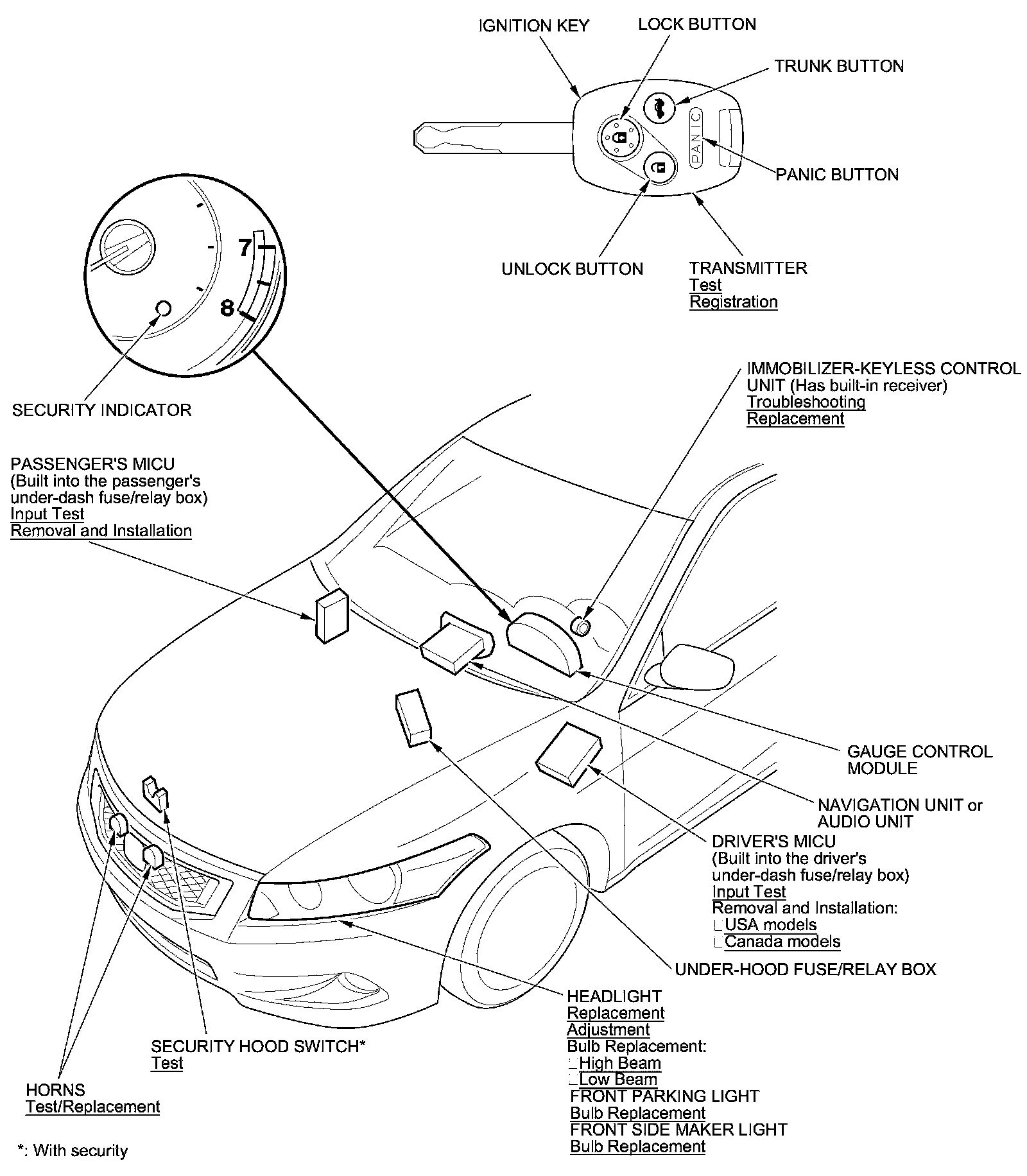 IGNITION KEY
LOCK BUTTON
TRUNK BUTTON
PANIC
PANIC BUTTON
UNLOCK BUTTON
TRANSMITTER
Test
Registration

7
8
SECURITY INDICATOR

IMMOBILIZER-KEYLESS CONTROL UNIT (Has built-in receiver)
Troubleshooting
Replacement

PASSENGER'S MICU
(Built into the passenger's under-dash fuse/relay box)
Input Test
Removal and Installation

GAUGE CONTROL MODULE

NAVIGATION UNIT or AUDIO UNIT

DRIVER'S MICU
(Built into the driver's under-dash fuse/relay box)
Input Test
Removal and Installation:
USA models
Canada models

UNDER-HOOD FUSE/RELAY BOX

HEADLIGHT
Replacement
Adjustment
Bulb Replacement:
High Beam
Low Beam
FRONT PARKING LIGHT
Bulb Replacement
FRONT SIDE MAKER LIGHT
Bulb Replacement

SECURITY HOOD SWITCH*
Test

HORNS
Test/Replacement

*: With security