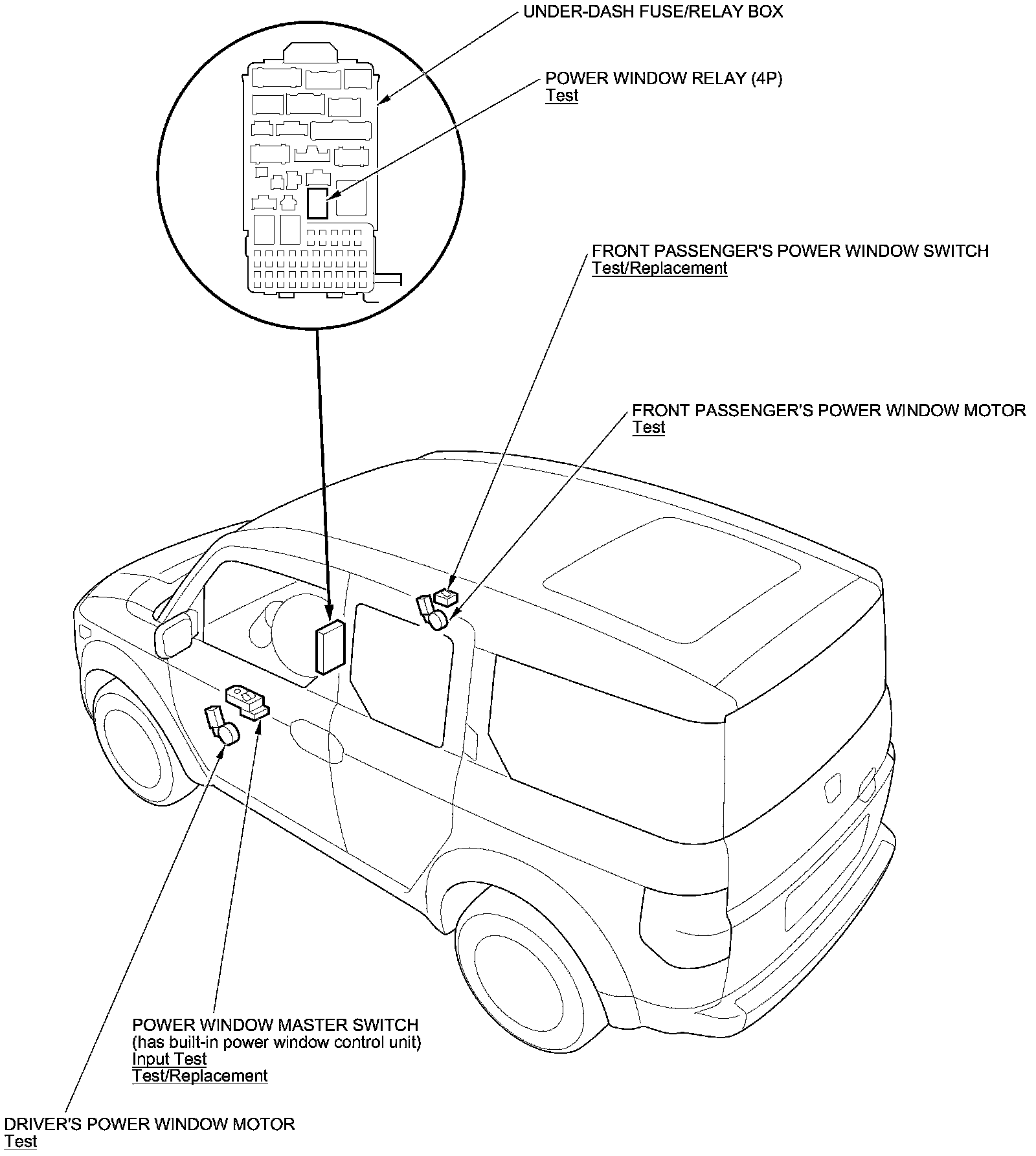 UNDER-DASH FUSE/RELAY BOX

POWER WINDOW RELAY (4P)
Test

FRONT PASSENGER'S POWER WINDOW SWITCH
Test/Replacement

FRONT PASSENGER'S POWER WINDOW MOTOR
Test

POWER WINDOW MASTER SWITCH
(has built-in power window control unit)
Input Test
Test/Replacement

DRIVER'S POWER WINDOW MOTOR
Test