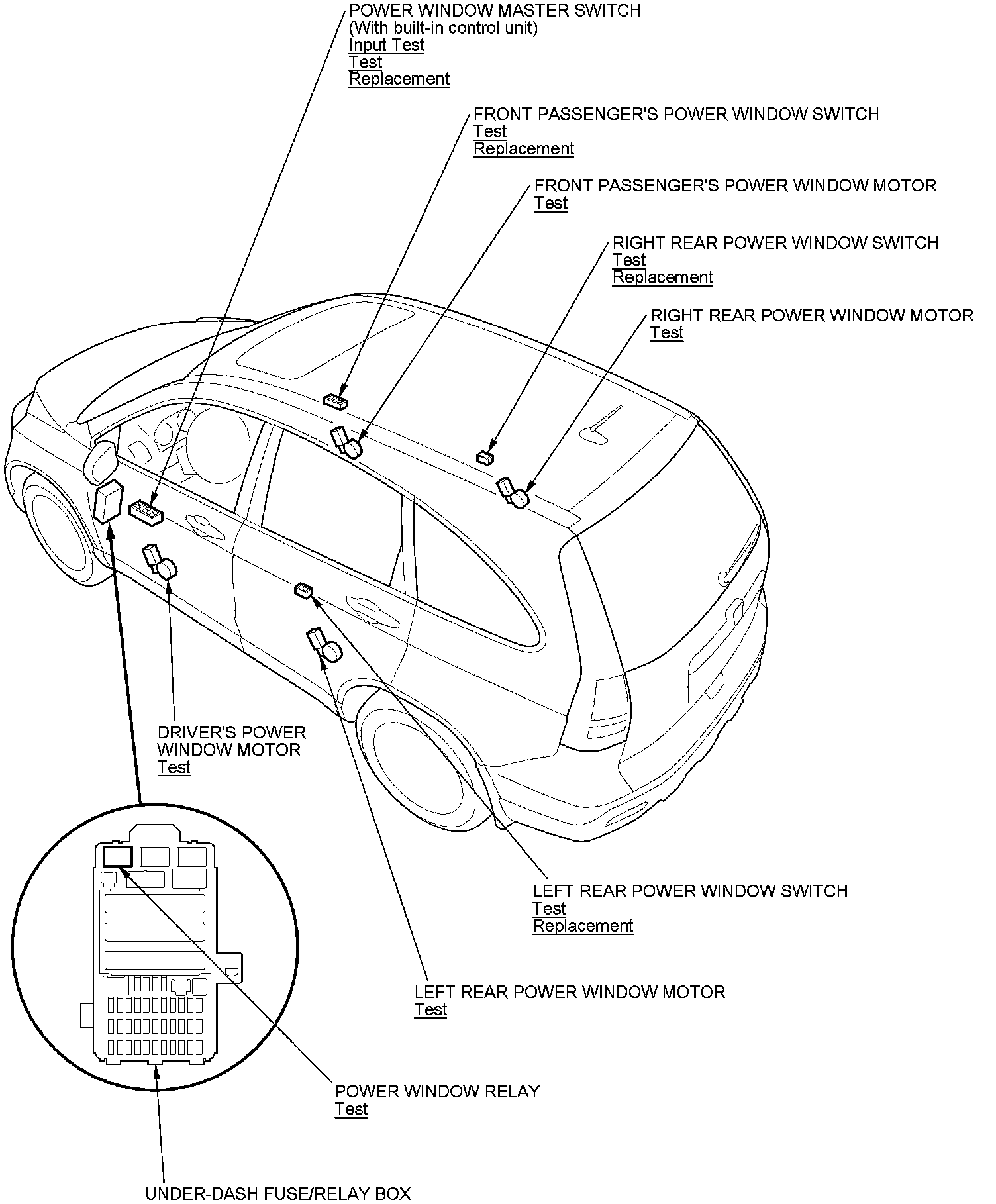 POWER WINDOW MASTER SWITCH
(With built-in control unit)
Input Test
Test
Replacement

FRONT PASSENGER'S POWER WINDOW SWITCH
Test
Replacement

FRONT PASSENGER'S POWER WINDOW MOTOR
Test

RIGHT REAR POWER WINDOW SWITCH
Test
Replacement

RIGHT REAR POWER WINDOW MOTOR
Test

DRIVER'S POWER WINDOW MOTOR
Test

LEFT REAR POWER WINDOW SWITCH
Test
Replacement

LEFT REAR POWER WINDOW MOTOR
Test

POWER WINDOW RELAY
Test

UNDER-DASH FUSE/RELAY BOX