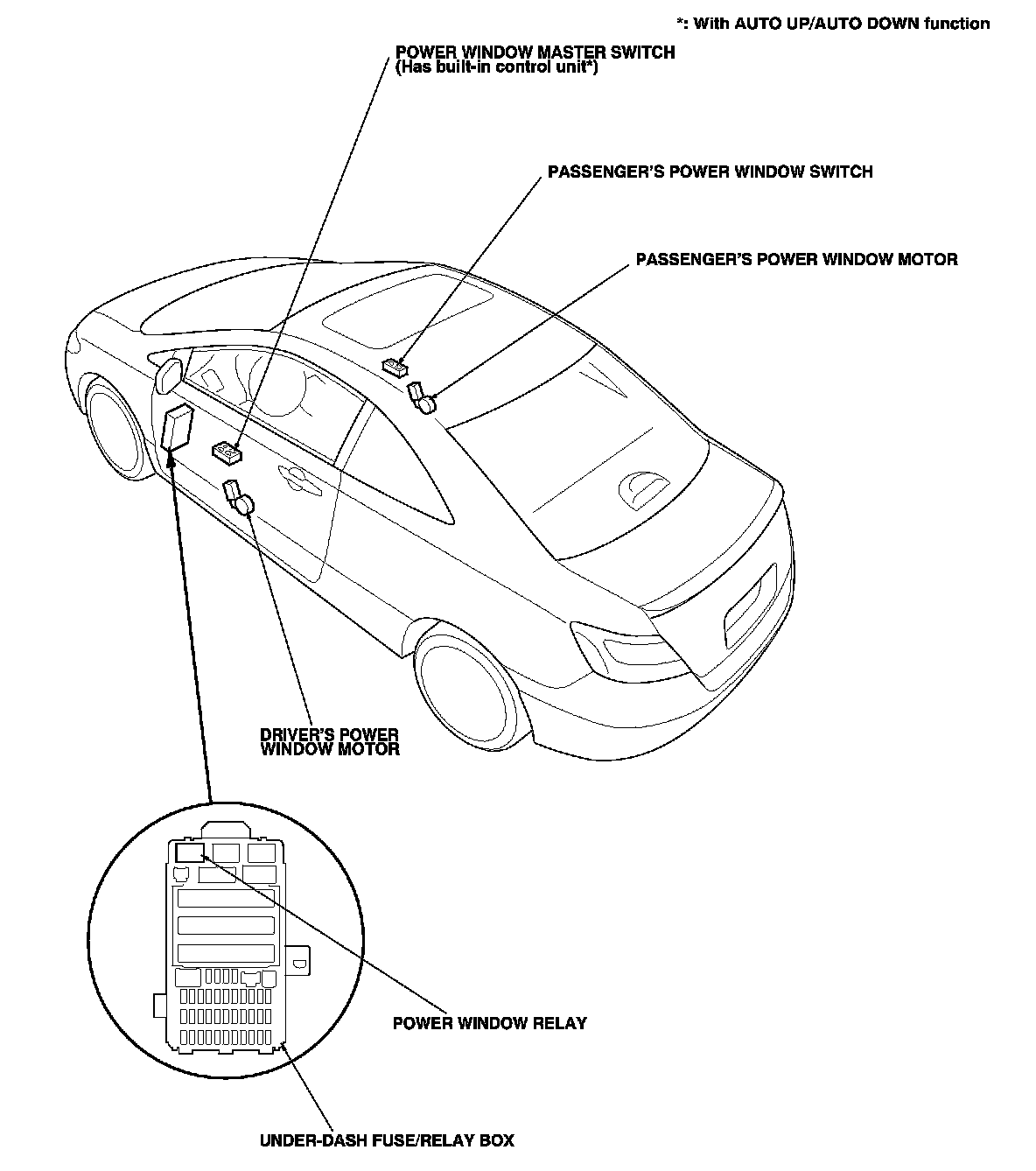 *: With AUTO UP/AUTO DOWN function

POWER WINDOW MASTER SWITCH
(Has built-in control unit*)

PASSENGER'S POWER WINDOW SWITCH

PASSENGER'S POWER WINDOW MOTOR

DRIVER'S POWER WINDOW MOTOR

POWER WINDOW RELAY

UNDER-DASH FUSE/RELAY BOX