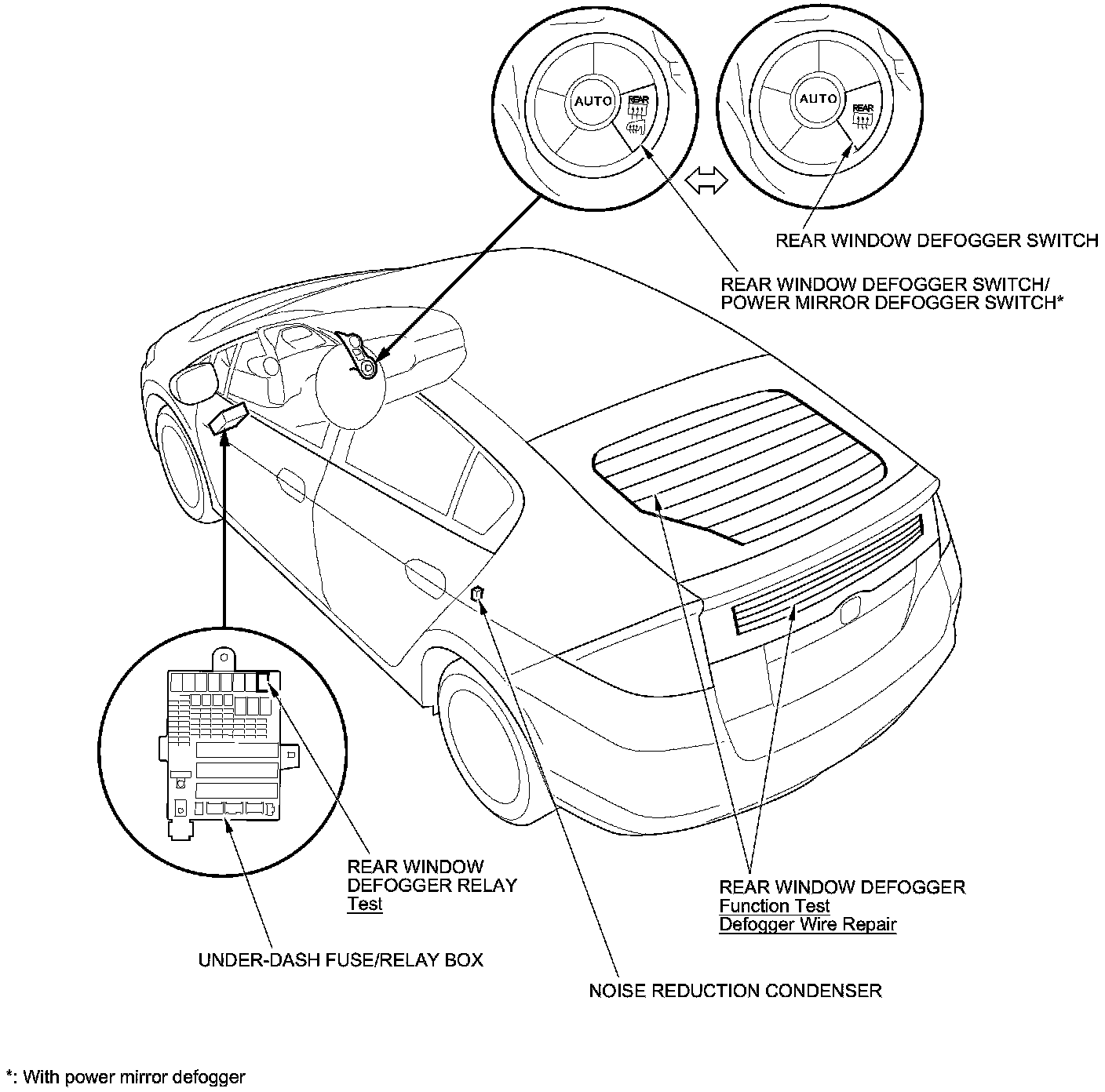 AUTO
REAR

AUTO
REAR

REAR WINDOW DEFOGGER SWITCH

REAR WINDOW DEFOGGER SWITCH/
POWER MIRROR DEFOGGER SWITCH*

REAR WINDOW
DEFOGGER RELAY
Test

UNDER-DASH FUSE/RELAY BOX

NOISE REDUCTION CONDENSER

REAR WINDOW DEFOGGER
Function Test
Defogger Wire Repair

*: With power mirror defogger