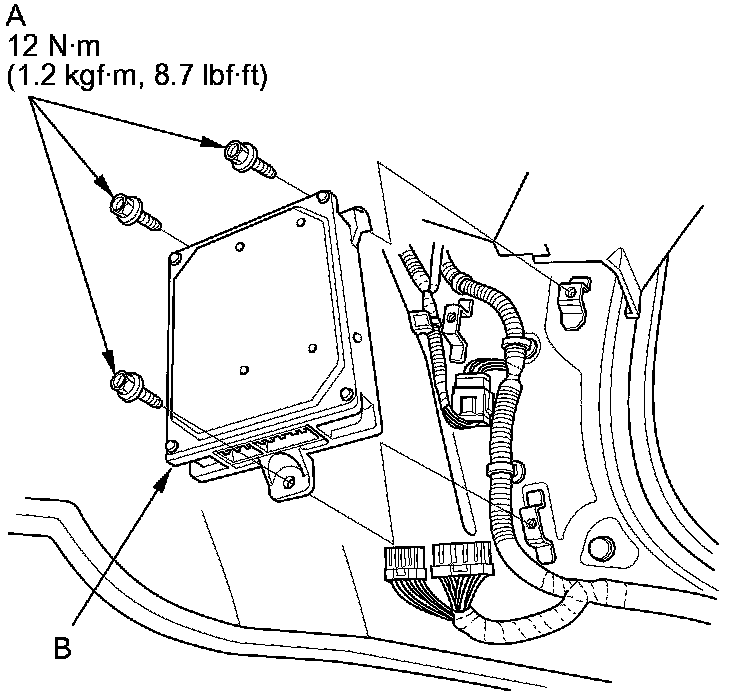 A
12 N·m
(1.2 kgf·m, 8.7 lbf·ft)

B