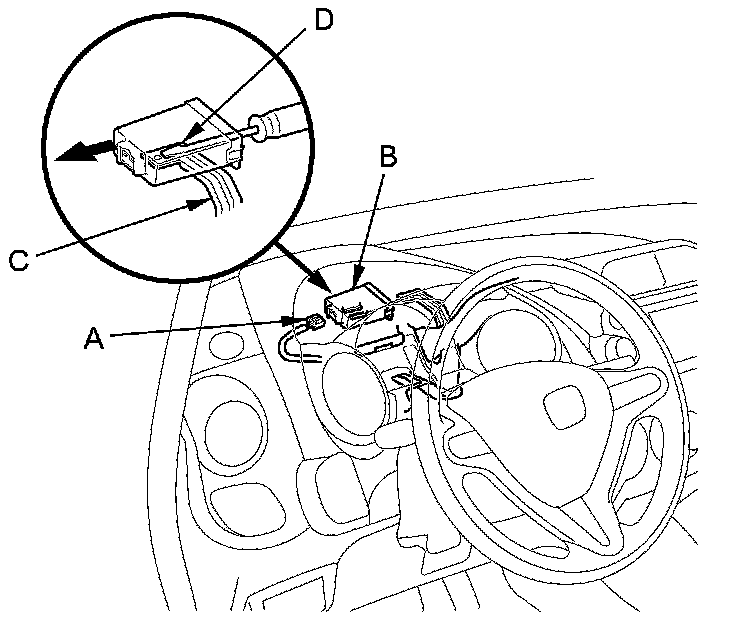 D
B
C
A