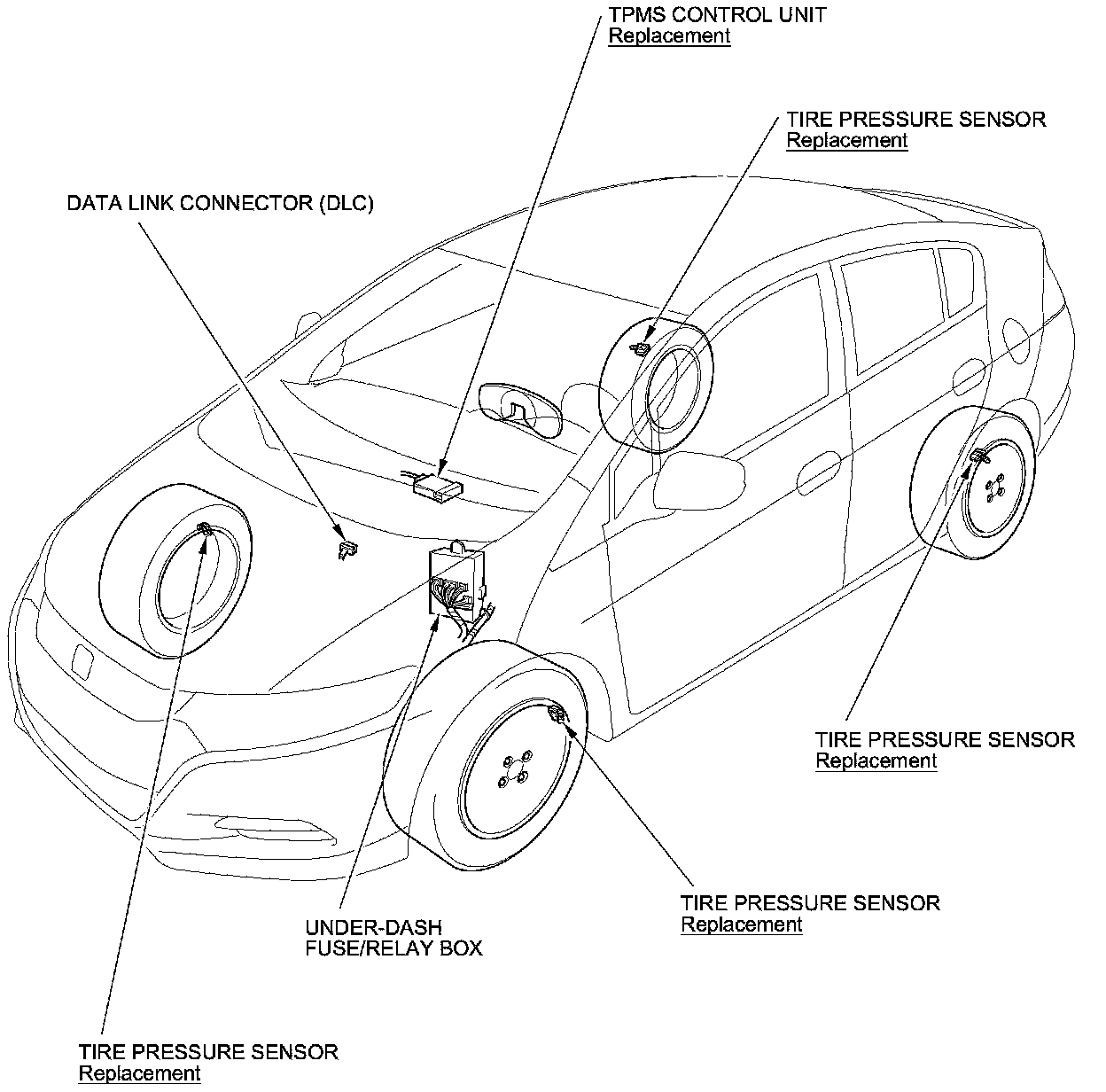 TPMS CONTROL UNIT
Replacement

TIRE PRESSURE SENSOR
Replacement

DATA LINK CONNECTOR (DLC)

TIRE PRESSURE SENSOR
Replacement

TIRE PRESSURE SENSOR
Replacement

UNDER-DASH
FUSE/RELAY BOX

TIRE PRESSURE SENSOR
Replacement