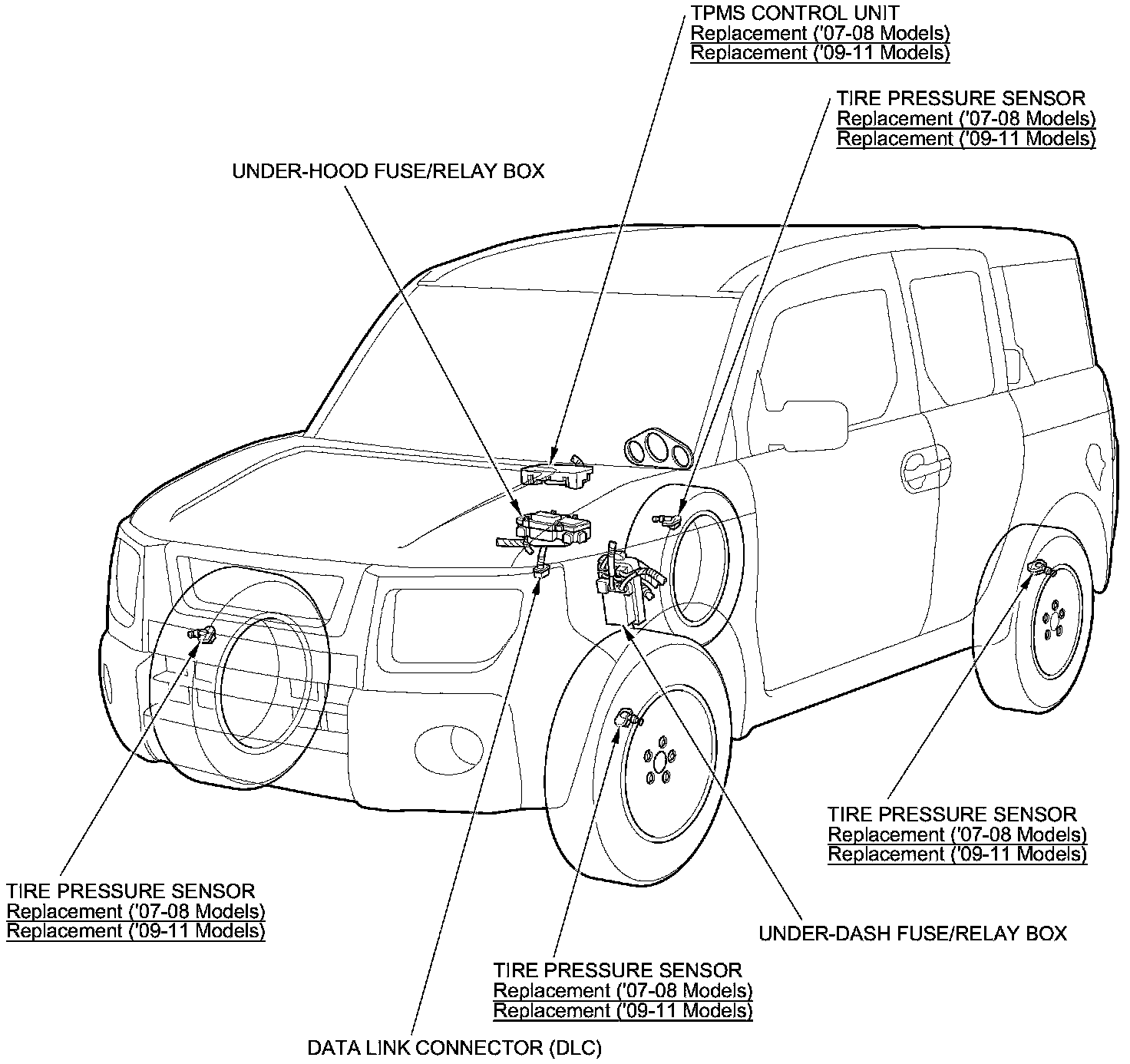 TPMS CONTROL UNIT
Replacement ('07-08 Models)
Replacement ('09-11 Models)

TIRE PRESSURE SENSOR
Replacement ('07-08 Models)
Replacement ('09-11 Models)

UNDER-HOOD FUSE/RELAY BOX

TIRE PRESSURE SENSOR
Replacement ('07-08 Models)
Replacement ('09-11 Models)

TIRE PRESSURE SENSOR
Replacement ('07-08 Models)
Replacement ('09-11 Models)

UNDER-DASH FUSE/RELAY BOX

TIRE PRESSURE SENSOR
Replacement ('07-08 Models)
Replacement ('09-11 Models)

DATA LINK CONNECTOR (DLC)