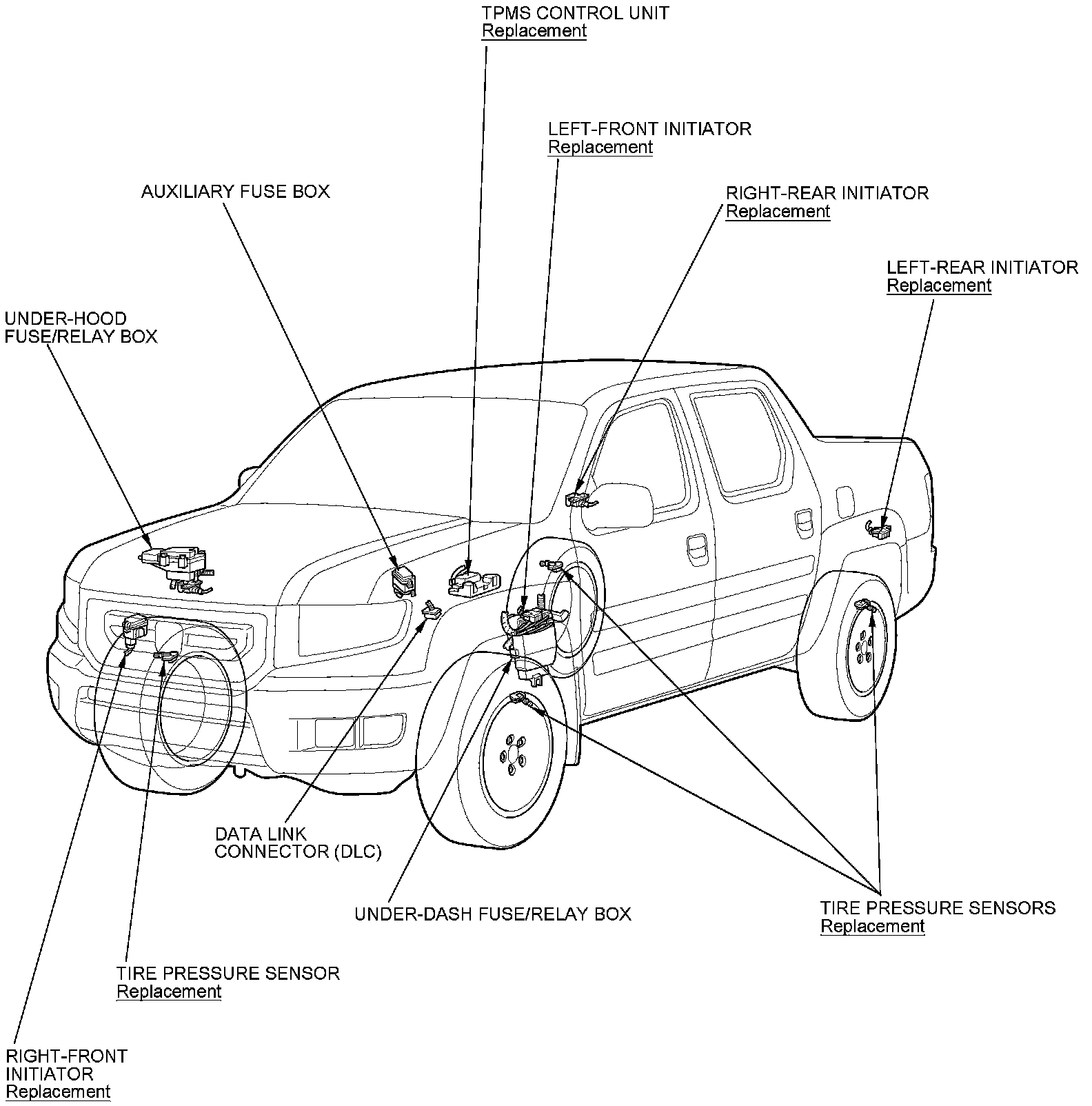 TPMS CONTROL UNIT
Replacement

LEFT-FRONT INITIATOR
Replacement

AUXILIARY FUSE BOX

RIGHT-REAR INITIATOR
Replacement

LEFT-REAR INITIATOR
Replacement

UNDER-HOOD
FUSE/RELAY BOX

DATA LINK
CONNECTOR (DLC)

UNDER-DASH FUSE/RELAY BOX

TIRE PRESSURE SENSORS
Replacement

TIRE PRESSURE SENSOR
Replacement

RIGHT-FRONT
INITIATOR
Replacement