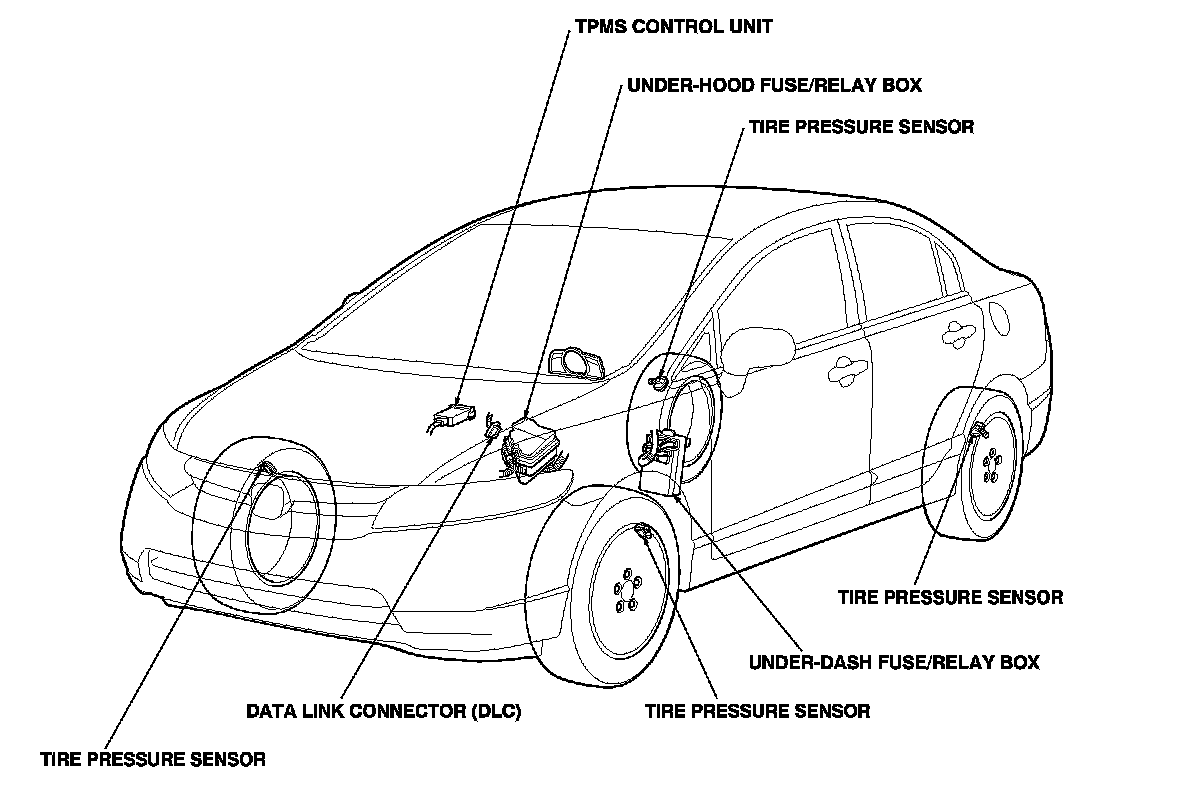 TPMS CONTROL UNIT

UNDER-HOOD FUSE/RELAY BOX

TIRE PRESSURE SENSOR

TIRE PRESSURE SENSOR

UNDER-DASH FUSE/RELAY BOX

DATA LINK CONNECTOR (DLC)

TIRE PRESSURE SENSOR

TIRE PRESSURE SENSOR