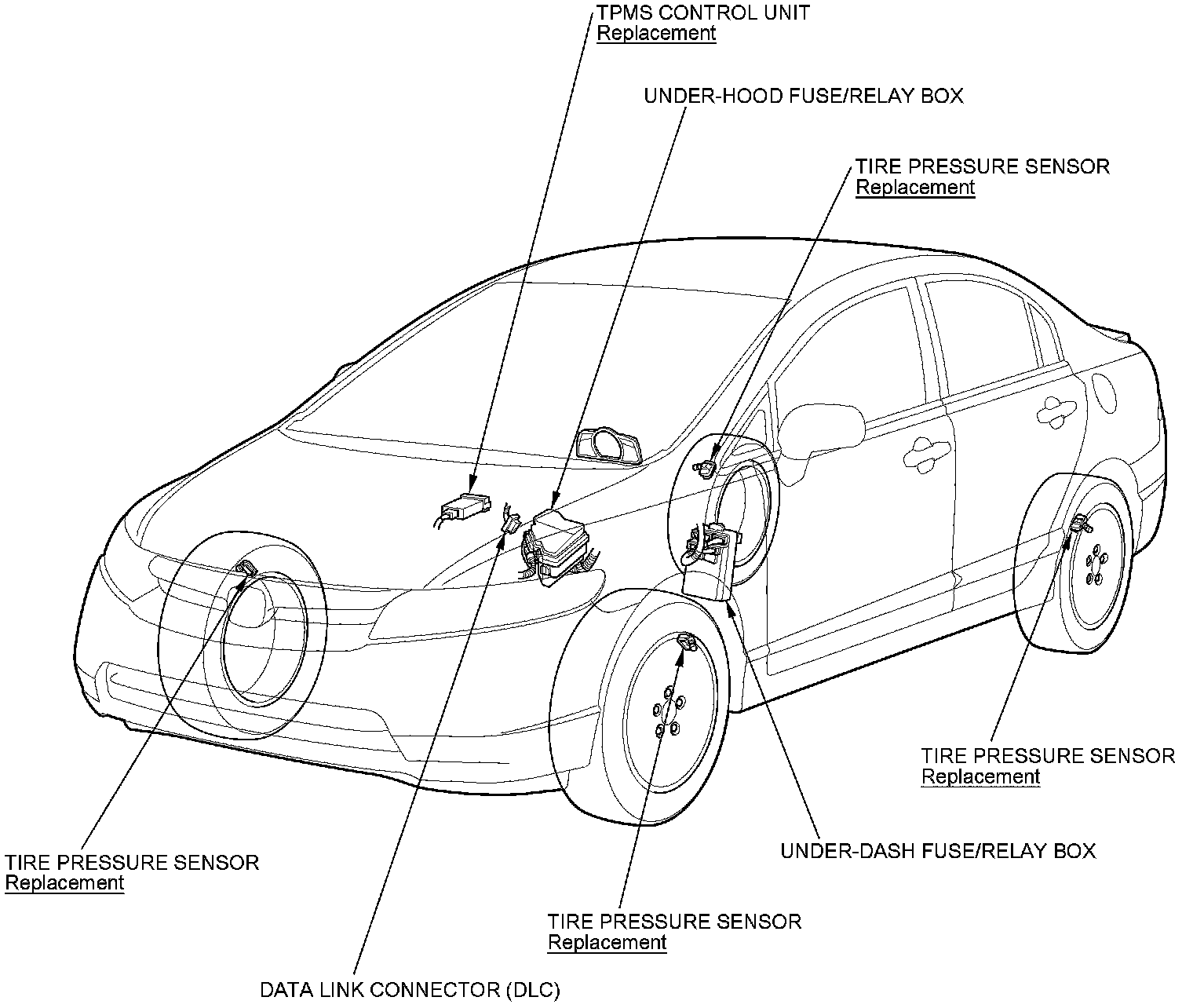 TPMS CONTROL UNIT
Replacement

UNDER-HOOD FUSE/RELAY BOX

TIRE PRESSURE SENSOR
Replacement

TIRE PRESSURE SENSOR
Replacement

UNDER-DASH FUSE/RELAY BOX

TIRE PRESSURE SENSOR
Replacement

TIRE PRESSURE SENSOR
Replacement

DATA LINK CONNECTOR (DLC)