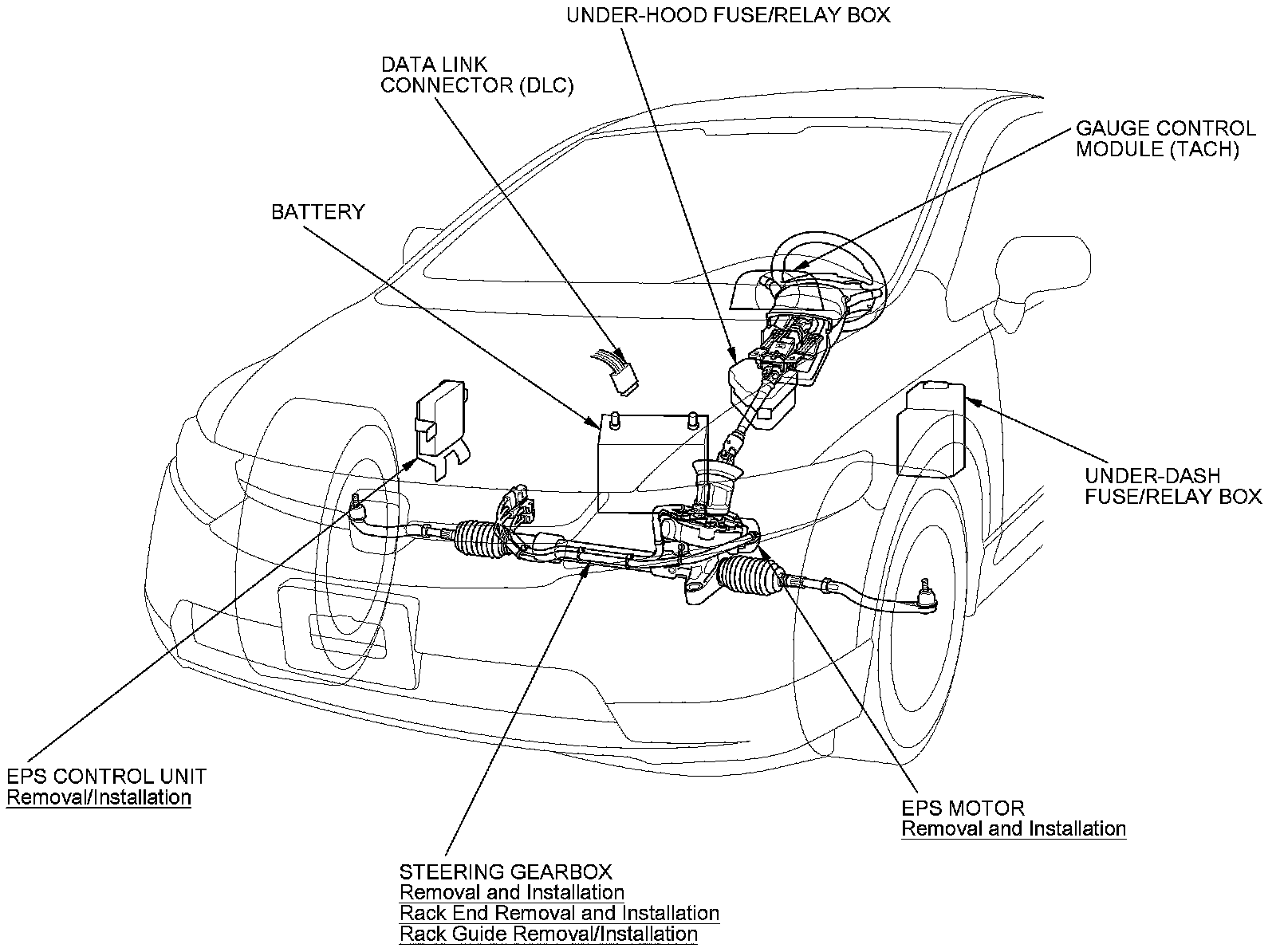 UNDER-HOOD FUSE/RELAY BOX

DATA LINK CONNECTOR (DLC)

GAUGE CONTROL MODULE (TACH)

BATTERY

UNDER-DASH FUSE/RELAY BOX

EPS CONTROL UNIT
Removal/Installation

EPS MOTOR
Removal and Installation

STEERING GEARBOX
Removal and Installation
Rack End Removal and Installation
Rack Guide Removal/Installation