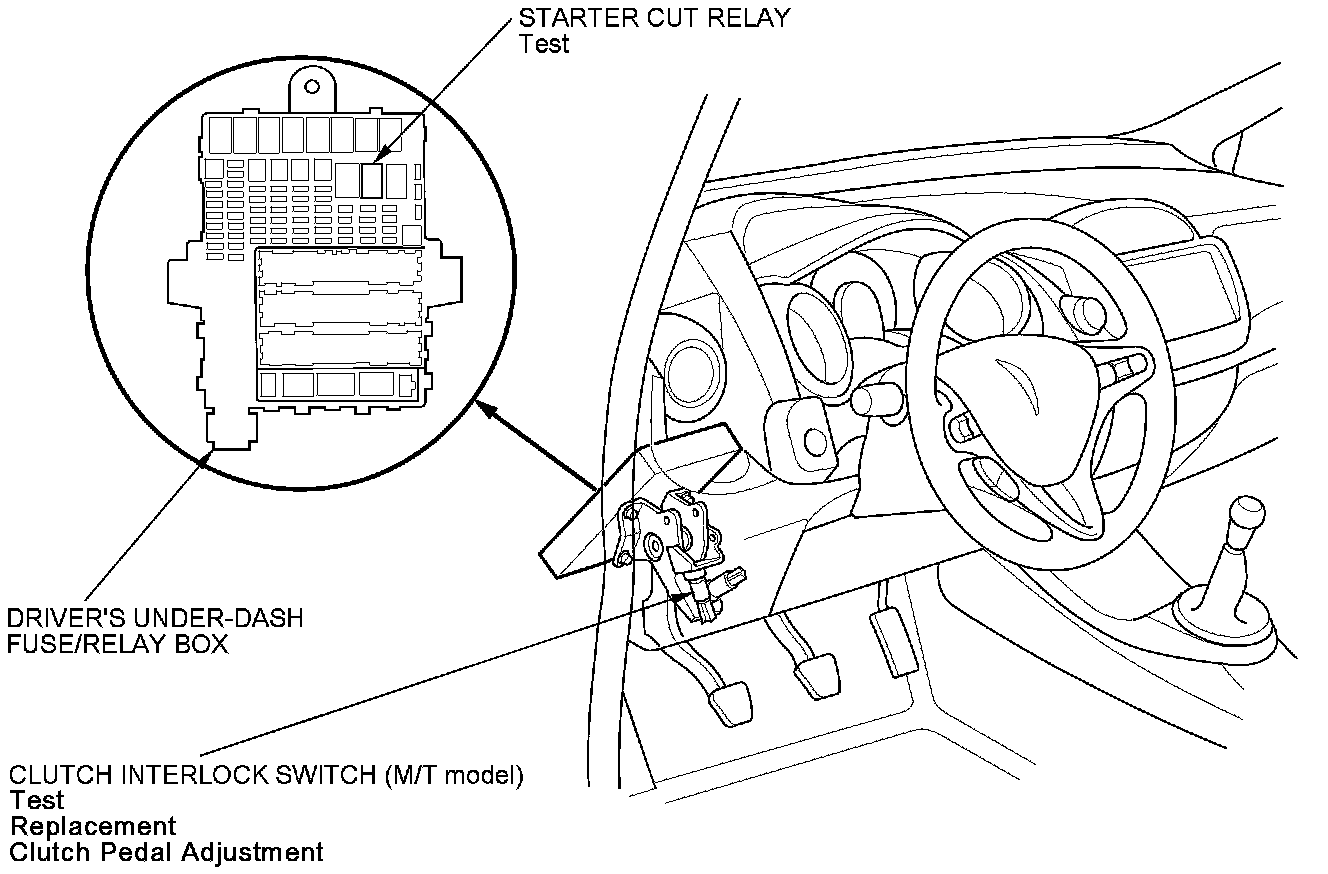 STARTER CUT RELAY
Test

DRIVER'S UNDER-DASH
FUSE/RELAY BOX

CLUTCH INTERLOCK SWITCH (M/T model)
Test
Replacement
Clutch Pedal Adjustment