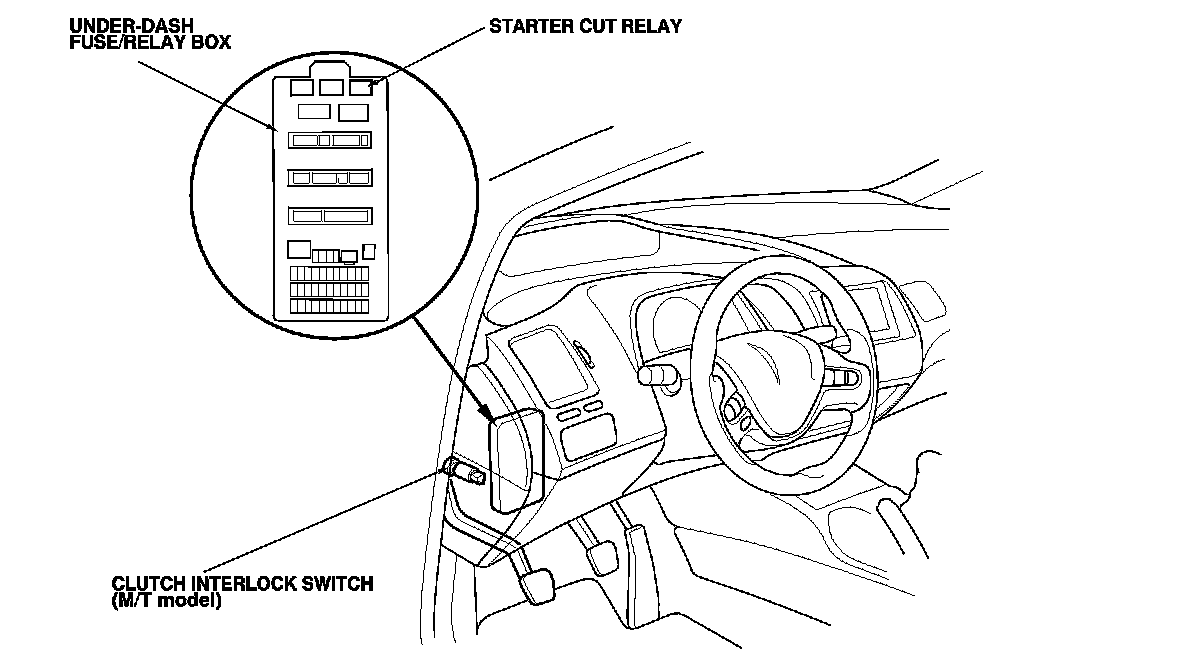 UNDER-DASH FUSE/RELAY BOX

STARTER CUT RELAY

CLUTCH INTERLOCK SWITCH (M/T model)