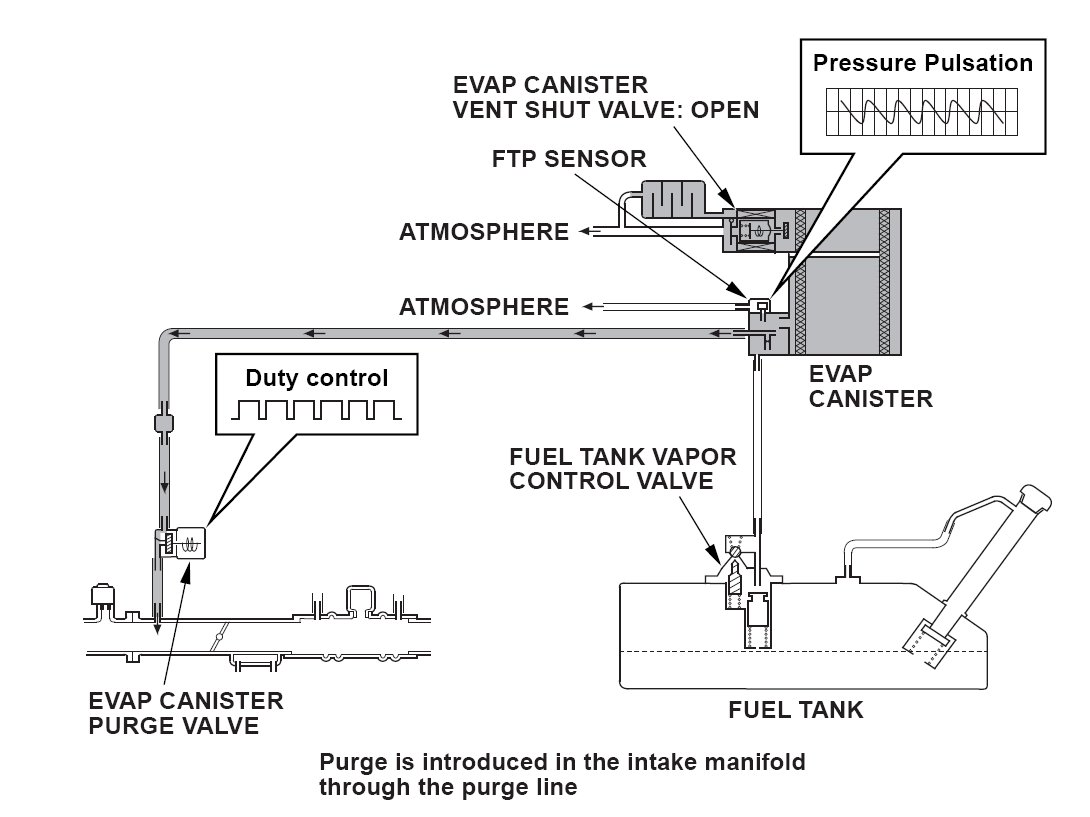 Pressure Pulsation

EVAP CANISTER
VENT SHUT VALVE: OPEN

FTP SENSOR

ATMOSPHERE

ATMOSPHERE

Duty control

EVAP
CANISTER

FUEL TANK VAPOR
CONTROL VALVE

EVAP CANISTER
PURGE VALVE

FUEL TANK

Purge is introduced in the intake manifold through the purge line