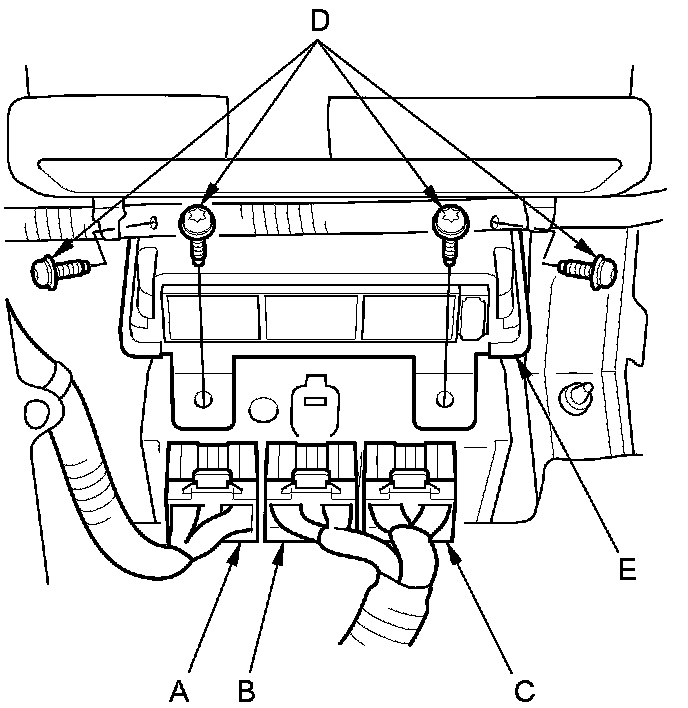 D

E

A
B
C