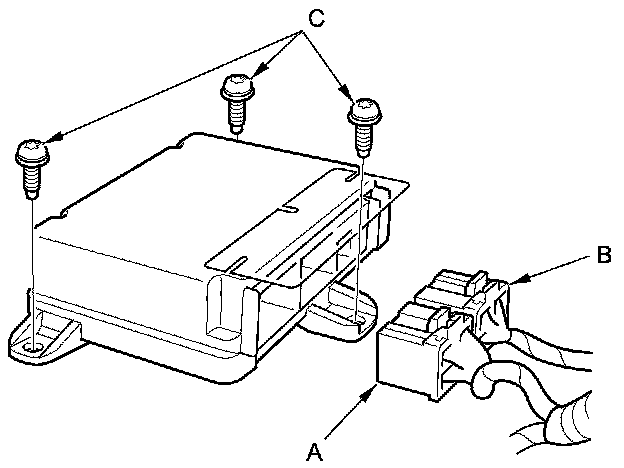 C
B
A