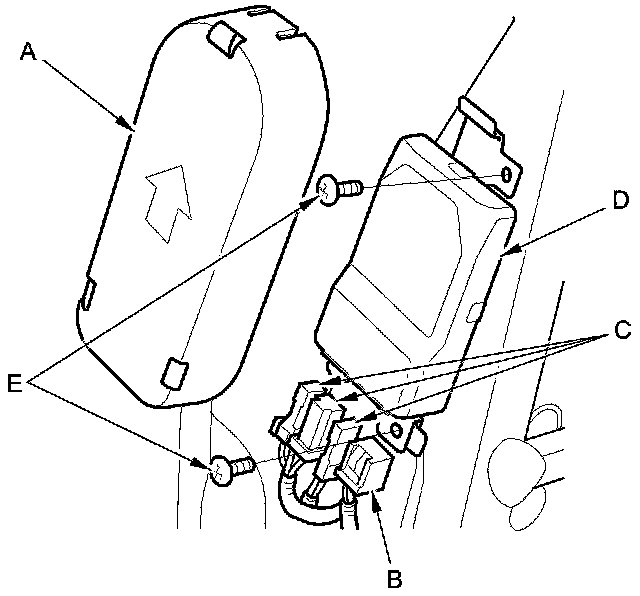 A
D
C
E
B