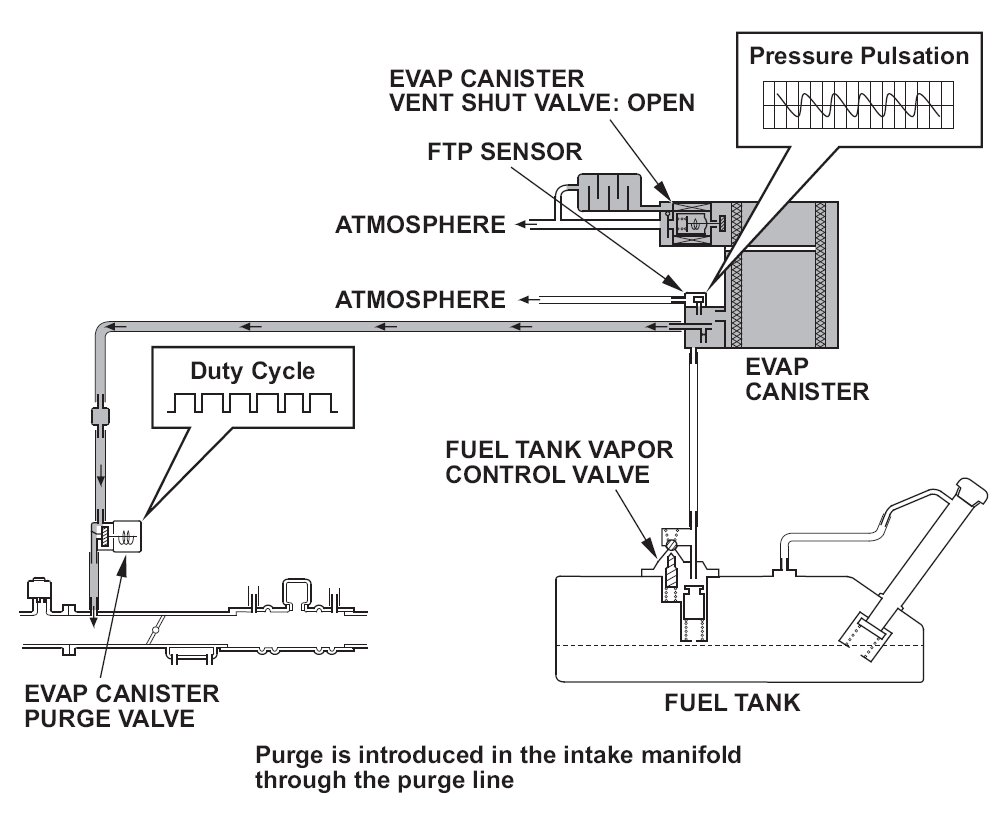 Pressure Pulsation

EVAP CANISTER
VENT SHUT VALVE: OPEN

FTP SENSOR

ATMOSPHERE

ATMOSPHERE

Duty Cycle

EVAP
CANISTER

FUEL TANK VAPOR
CONTROL VALVE

EVAP CANISTER
PURGE VALVE

FUEL TANK

Purge is introduced in the intake manifold
through the purge line