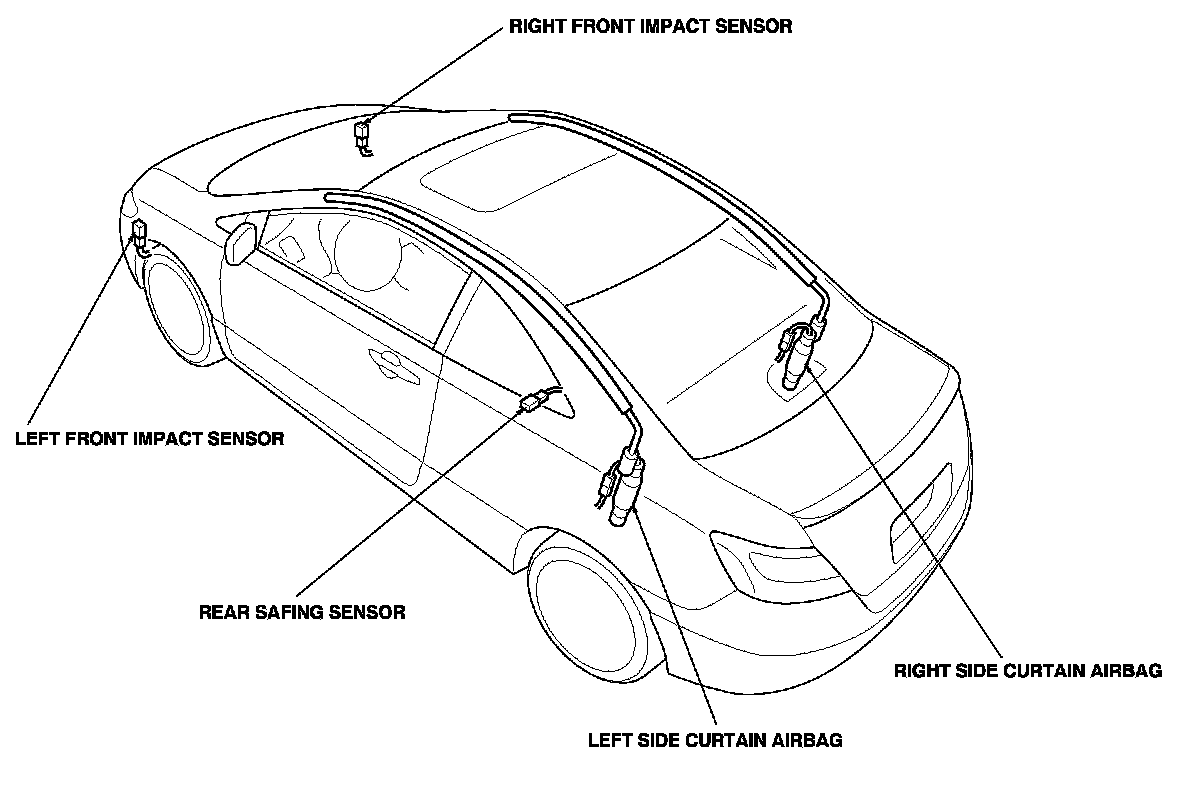 RIGHT FRONT IMPACT SENSOR

LEFT FRONT IMPACT SENSOR

REAR SAFING SENSOR

RIGHT SIDE CURTAIN AIRBAG

LEFT SIDE CURTAIN AIRBAG