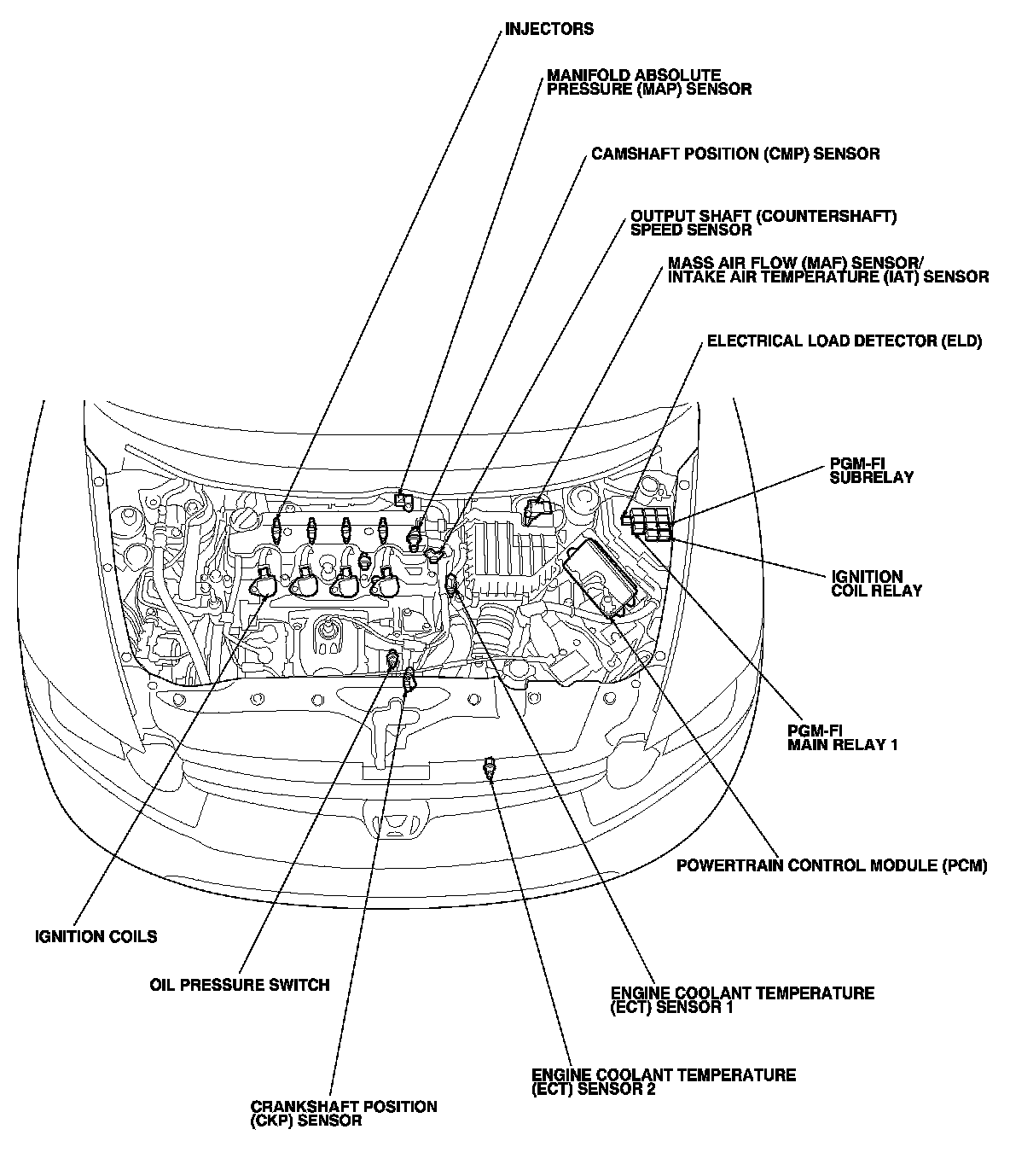 INJECTORS

MANIFOLD ABSOLUTE PRESSURE (MAP) SENSOR

CAMSHAFT POSITION (CMP) SENSOR

OUTPUT SHAFT (COUNTERSHAFT) SPEED SENSOR

MASS AIR FLOW (MAF) SENSOR/ INTAKE AIR TEMPERATURE (IAT) SENSOR

ELECTRICAL LOAD DETECTOR (ELD)

PGM-FI SUBRELAY

IGNITION COIL RELAY

PGM-FI MAIN RELAY 1

POWERTRAIN CONTROL MODULE (PCM)

IGNITION COILS

OIL PRESSURE SWITCH

ENGINE COOLANT TEMPERATURE (ECT) SENSOR 1

ENGINE COOLANT TEMPERATURE (ECT) SENSOR 2

CRANKSHAFT POSITION (CKP) SENSOR