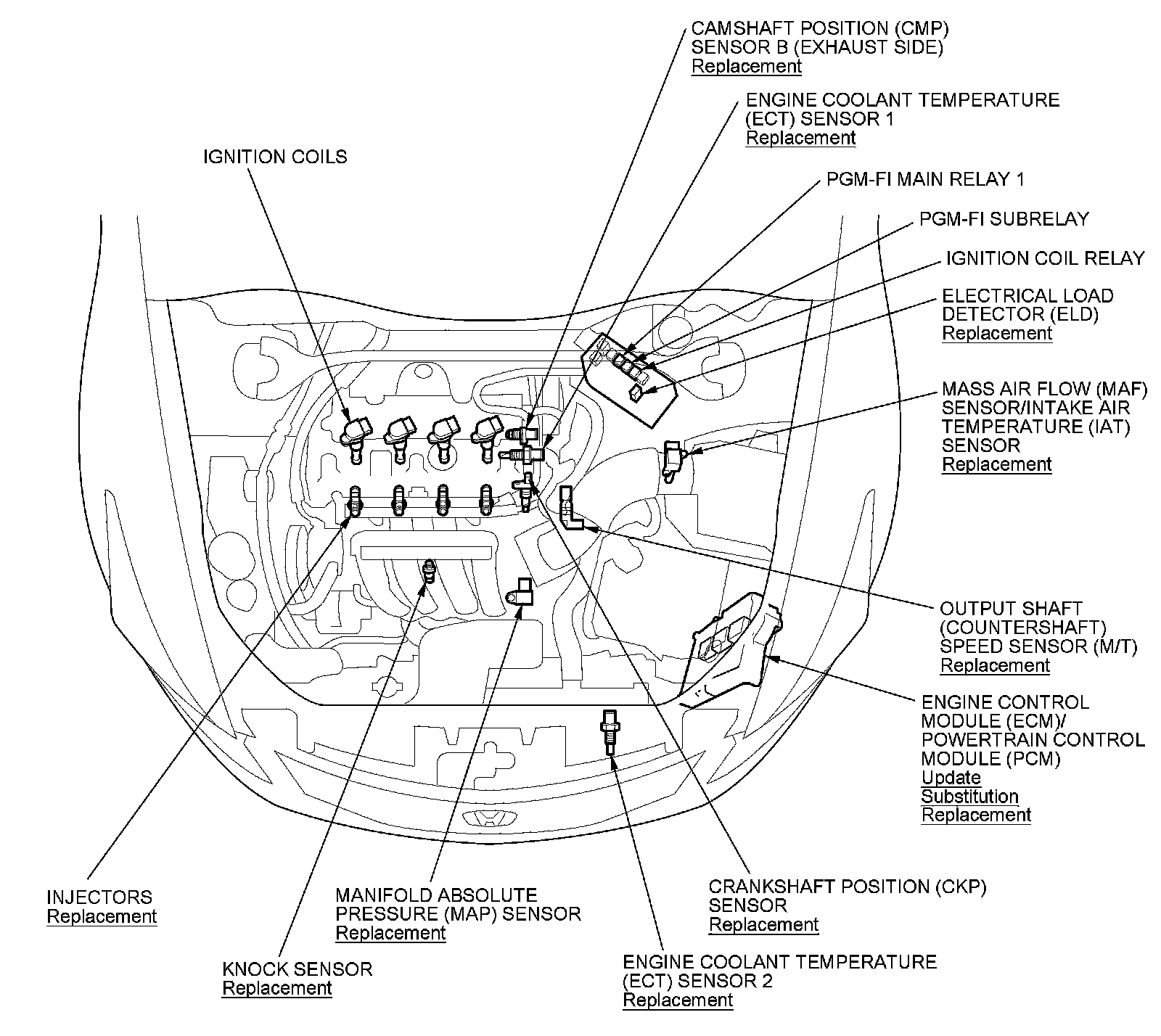 CAMSHAFT POSITION (CMP) SENSOR B (EXHAUST SIDE)
Replacement

ENGINE COOLANT TEMPERATURE (ECT) SENSOR 1
Replacement

IGNITION COILS

PGM-FI MAIN RELAY 1

PGM-FI SUBRELAY

IGNITION COIL RELAY

ELECTRICAL LOAD DETECTOR (ELD)
Replacement

MASS AIR FLOW (MAF) SENSOR/INTAKE AIR TEMPERATURE (IAT) SENSOR
Replacement

OUTPUT SHAFT (COUNTERSHAFT) SPEED SENSOR (M/T)
Replacement

ENGINE CONTROL MODULE (ECM)/ POWERTRAIN CONTROL MODULE (PCM)
Update
Substitution
Replacement

INJECTORS
Replacement

MANIFOLD ABSOLUTE PRESSURE (MAP) SENSOR
Replacement

CRANKSHAFT POSITION (CKP) SENSOR
Replacement

KNOCK SENSOR
Replacement

ENGINE COOLANT TEMPERATURE (ECT) SENSOR 2
Replacement