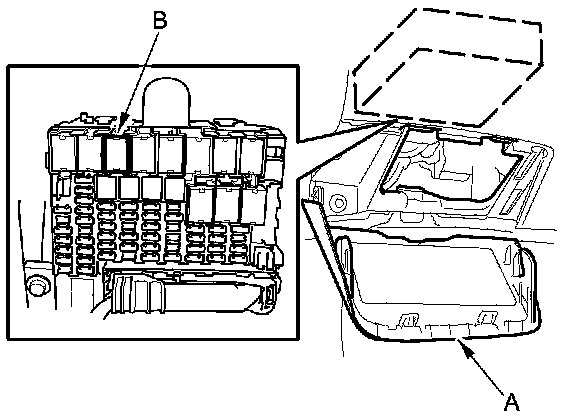 B

A