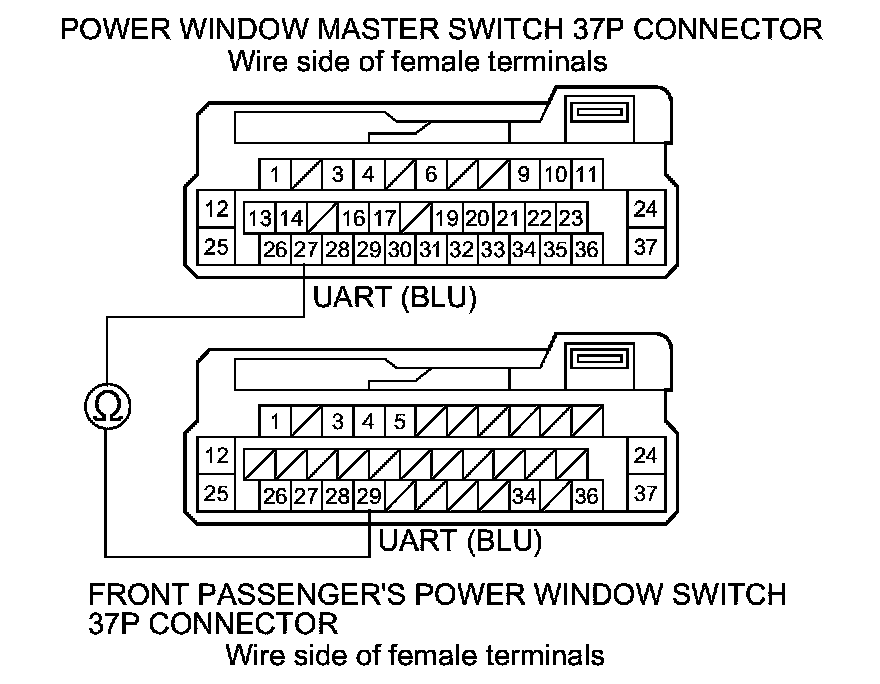 POWER WINDOW MASTER SWITCH 37P CONNECTOR
Wire side of female terminals

1 3 4 6 9 10 11
12 13 14 16 17 19 20 21 22 23 24
25 26 27 28 29 30 31 32 33 34 35 36 37

UART (BLU)

Ω

1 3 4 5
12 24
25 26 27 28 29 34 36 37

UART (BLU)

FRONT PASSENGER'S POWER WINDOW SWITCH 37P CONNECTOR
Wire side of female terminals